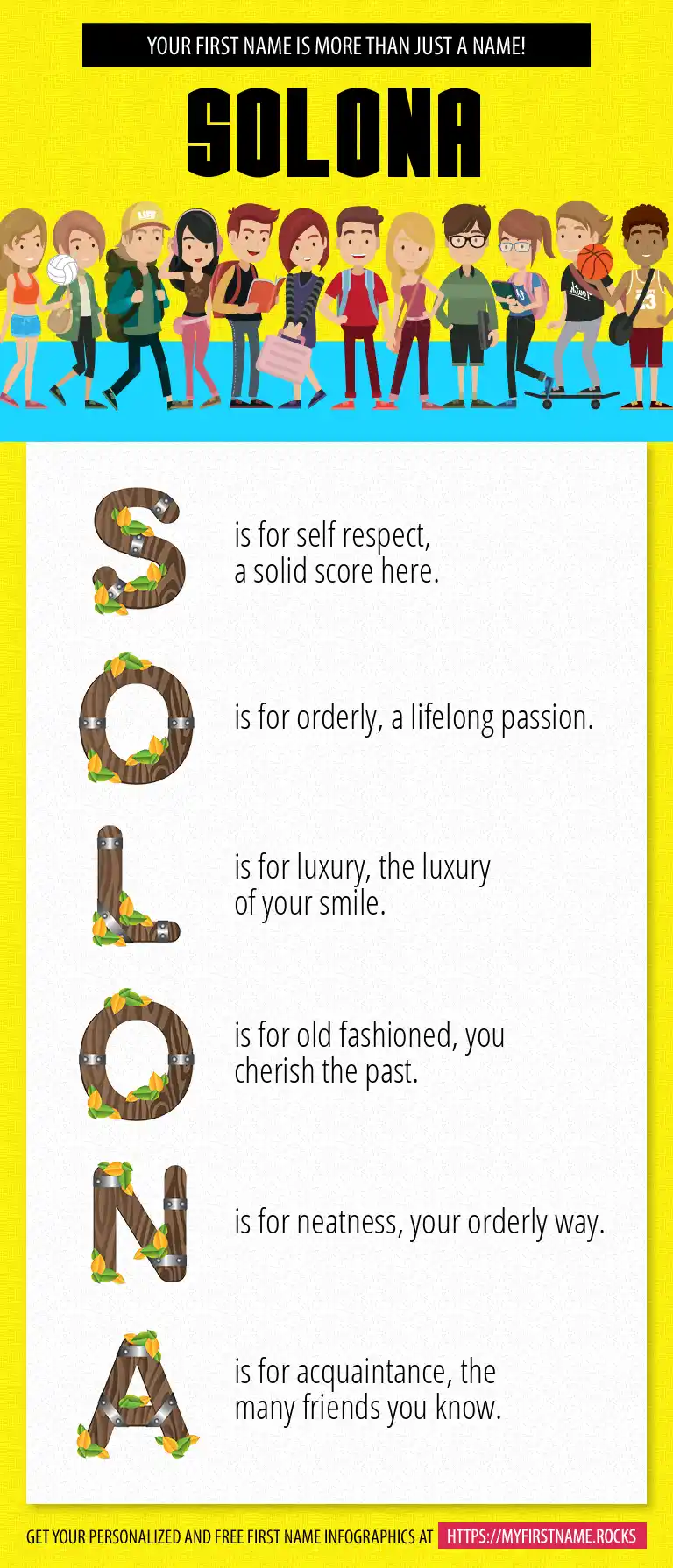 YOUR FIRST NAME IS MORE THAN JUST A NAME!

SOLONA

S is for self respect, a solid score here.

O is for orderly, a lifelong passion.

L is for luxury, the luxury of your smile.

O is for old fashioned, you cherish the past.

N is for neatness, your orderly way.

A is for acquaintance, the many friends you know.

GET YOUR PERSONALIZED AND FREE FIRST NAME INFOGRAPHICS AT HTTPS://MYFIRSTNAME.ROCKS