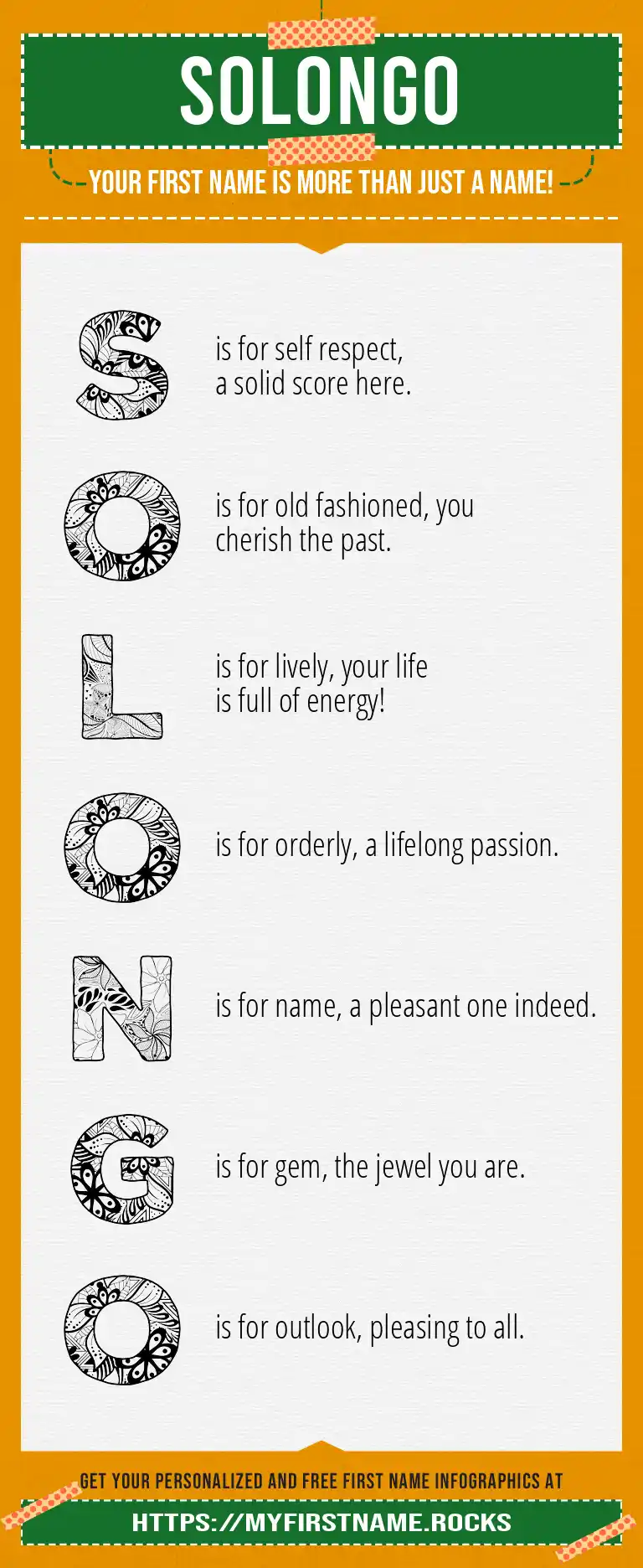 SOLONGO

YOUR FIRST NAME IS MORE THAN JUST A NAME!

S is for self respect, a solid score here.

O is for old fashioned, you cherish the past.

L is for lively, your life is full of energy!

O is for orderly, a lifelong passion.

N is for name, a pleasant one indeed.

G is for gem, the jewel you are.

O is for outlook, pleasing to all.

GET YOUR PERSONALIZED AND FREE FIRST NAME INFOGRAPHICS AT

HTTPS://MYFIRSTNAME.ROCKS