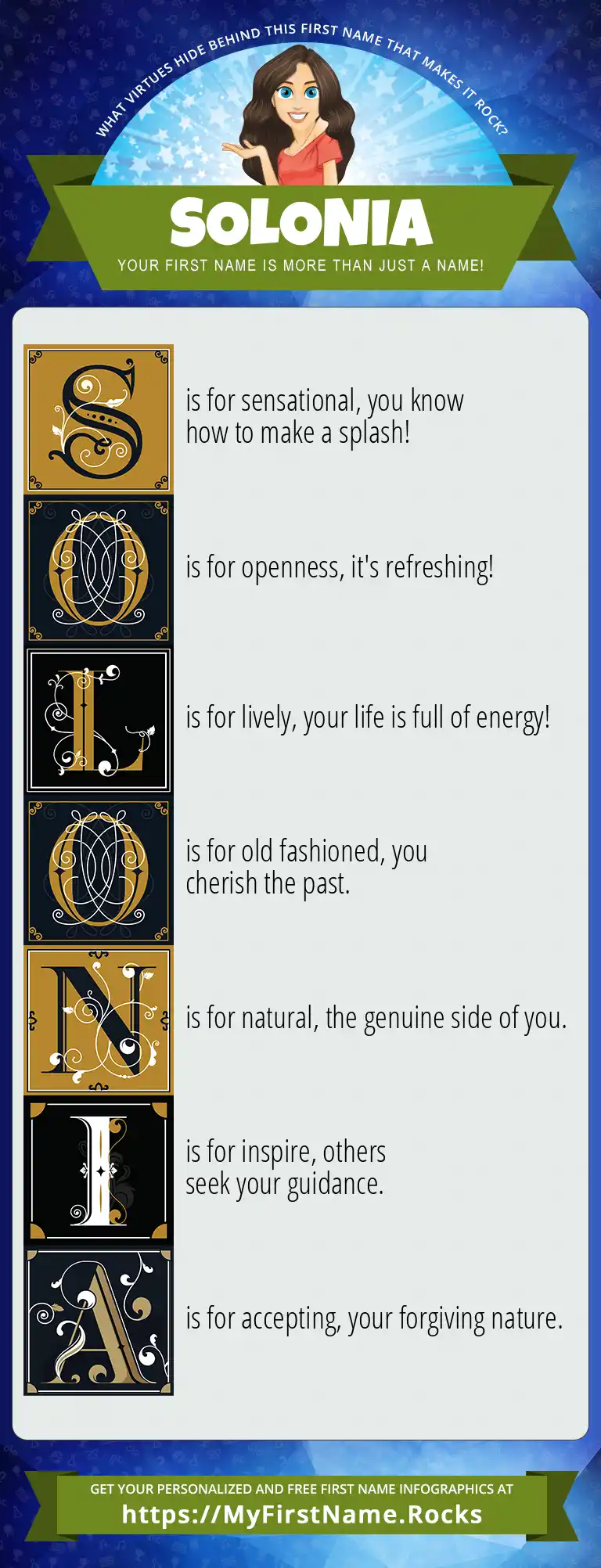 WHAT VIRTUES HIDE BEHIND THIS FIRST NAME THAT MAKES IT ROCK?

SOLONIA

YOUR FIRST NAME IS MORE THAN JUST A NAME!

S is for sensational, you know how to make a splash!

O is for openness, it's refreshing!

L is for lively, your life is full of energy!

O is for old fashioned, you cherish the past.

N is for natural, the genuine side of you.

I is for inspire, others seek your guidance.

A is for accepting, your forgiving nature.

GET YOUR PERSONALIZED AND FREE FIRST NAME INFOGRAPHICS AT

https://MyFirstName.Rocks