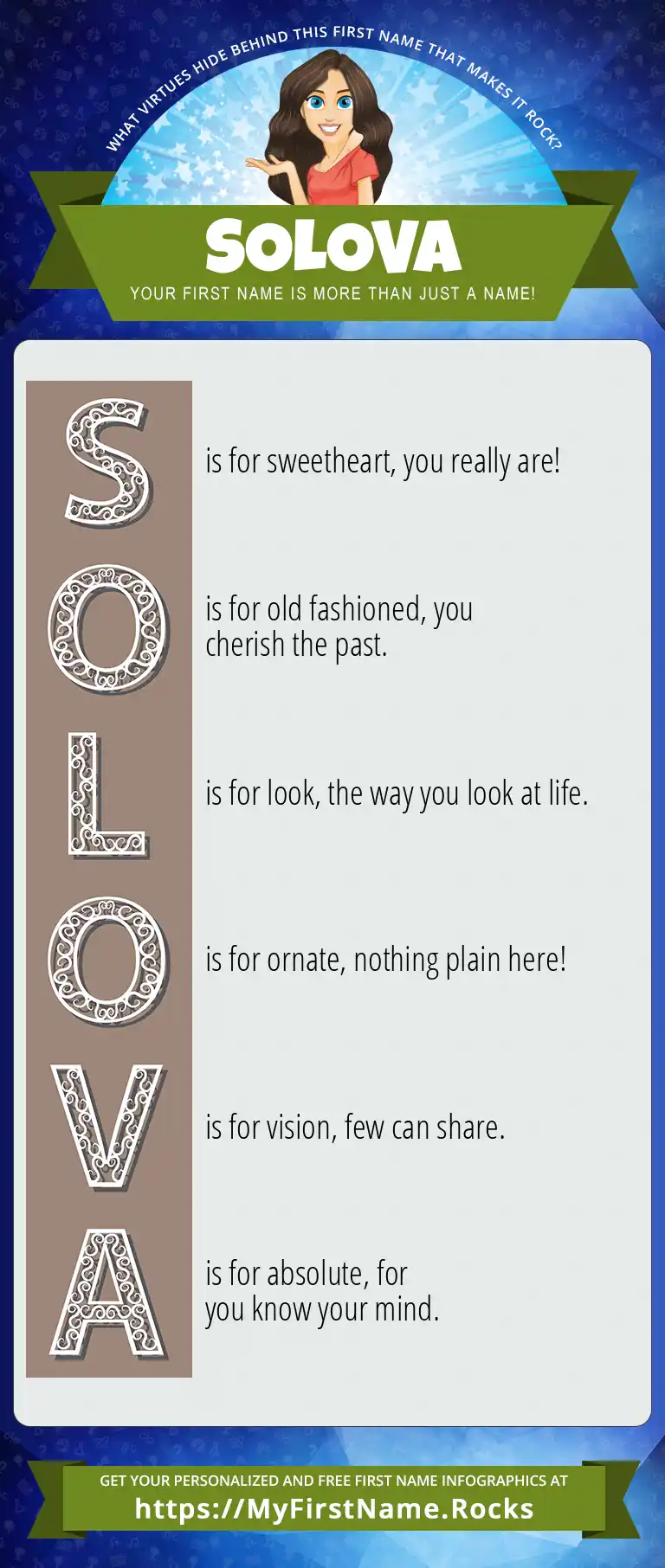 WHAT VIRTUES HIDE BEHIND THIS FIRST NAME THAT MAKES IT ROCK?

SOLOVA

YOUR FIRST NAME IS MORE THAN JUST A NAME!

S is for sweetheart, you really are!

O is for old fashioned, you cherish the past.

L is for look, the way you look at life.

O is for ornate, nothing plain here!

V is for vision, few can share.

A is for absolute, for you know your mind.

GET YOUR PERSONALIZED AND FREE FIRST NAME INFOGRAPHICS AT

https://MyFirstName.Rocks