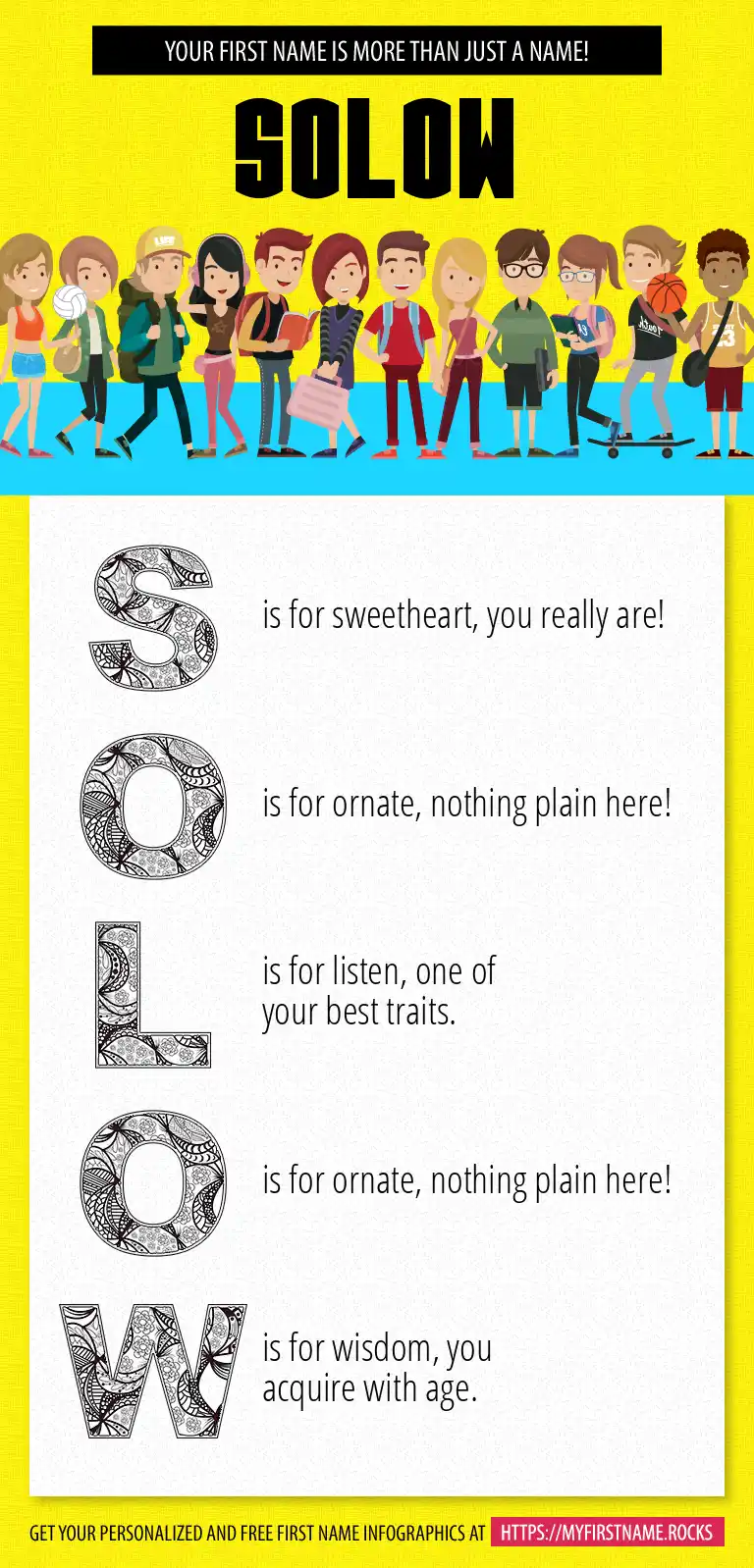 YOUR FIRST NAME IS MORE THAN JUST A NAME!

SOLOW

S is for sweetheart, you really are!

O is for ornate, nothing plain here!

L is for listen, one of your best traits.

O is for ornate, nothing plain here!

W is for wisdom, you acquire with age.

GET YOUR PERSONALIZED AND FREE FIRST NAME INFOGRAPHICS AT HTTPS://MYFIRSTNAME.ROCKS