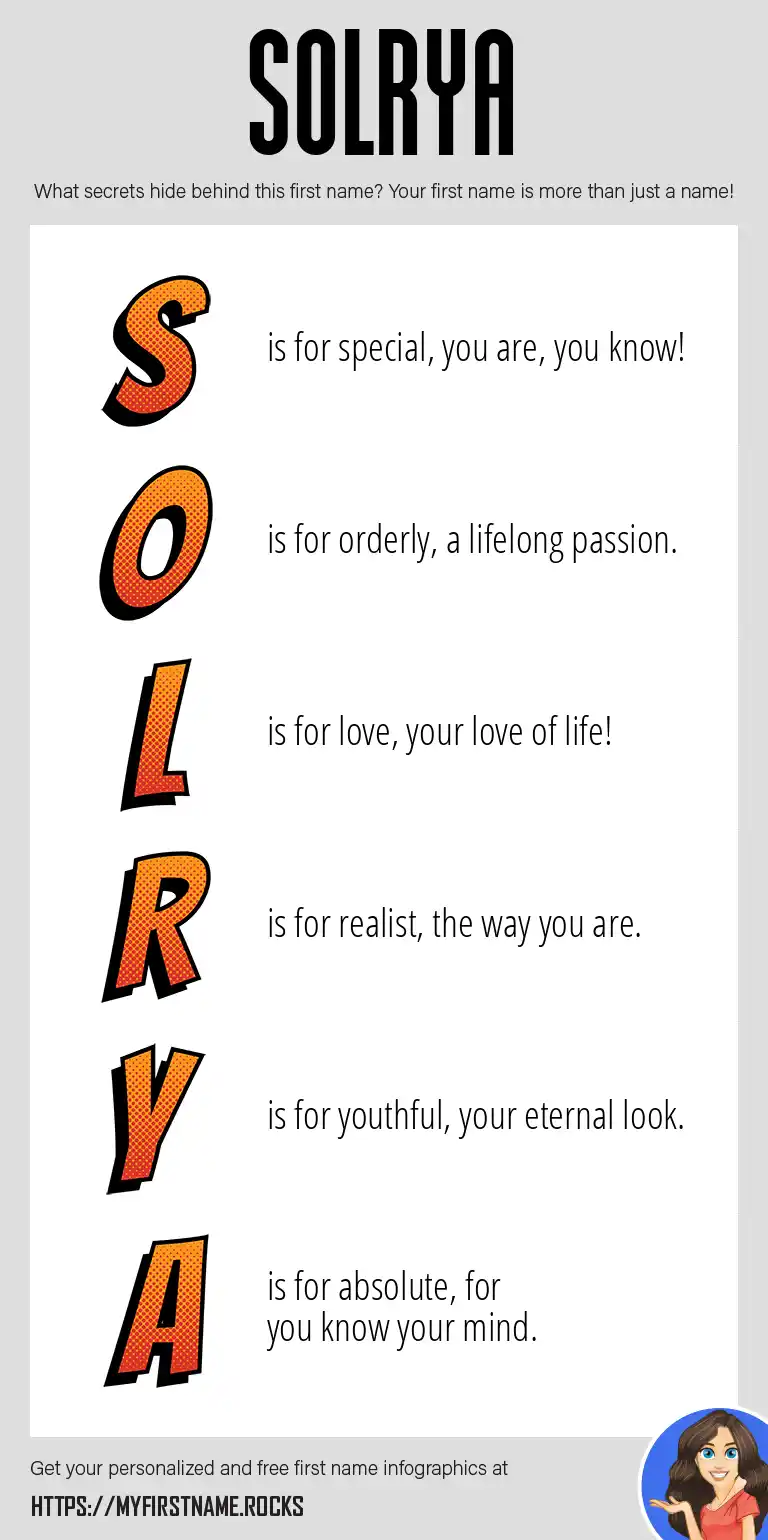 SOLRYA

What secrets hide behind this first name? Your first name is more than just a name!

S is for special, you are, you know!

O is for orderly, a lifelong passion.

L is for love, your love of life!

R is for realist, the way you are.

Y is for youthful, your eternal look.

A is for absolute, for you know your mind.

Get your personalized and free first name infographics at

HTTPS://MYFIRSTNAME.ROCKS