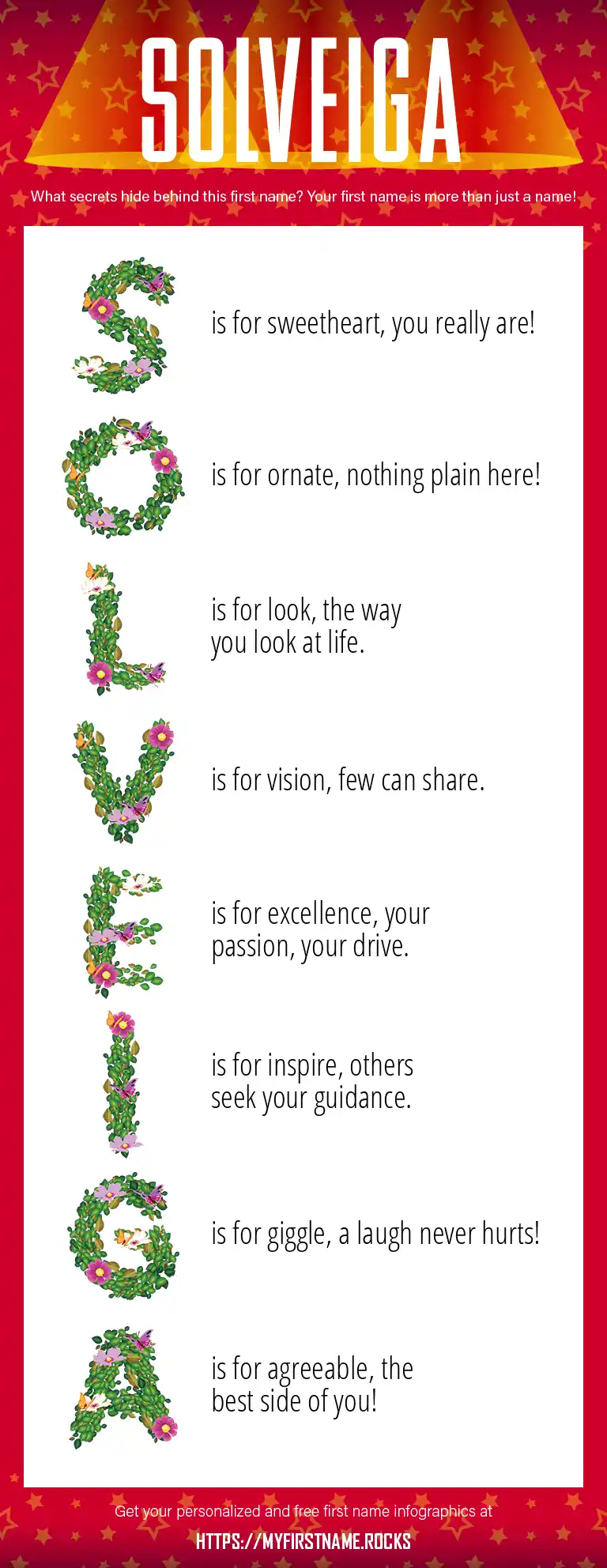 SOLVEIGA

What secrets hide behind this first name? Your first name is more than just a name!

S is for sweetheart, you really are!

O is for ornate, nothing plain here!

L is for look, the way you look at life.

V is for vision, few can share.

E is for excellence, your passion, your drive.

I is for inspire, others seek your guidance.

G is for giggle, a laugh never hurts!

A is for agreeable, the best side of you!

Get your personalized and free first name infographics at

HTTPS://MYFIRSTNAME.ROCKS