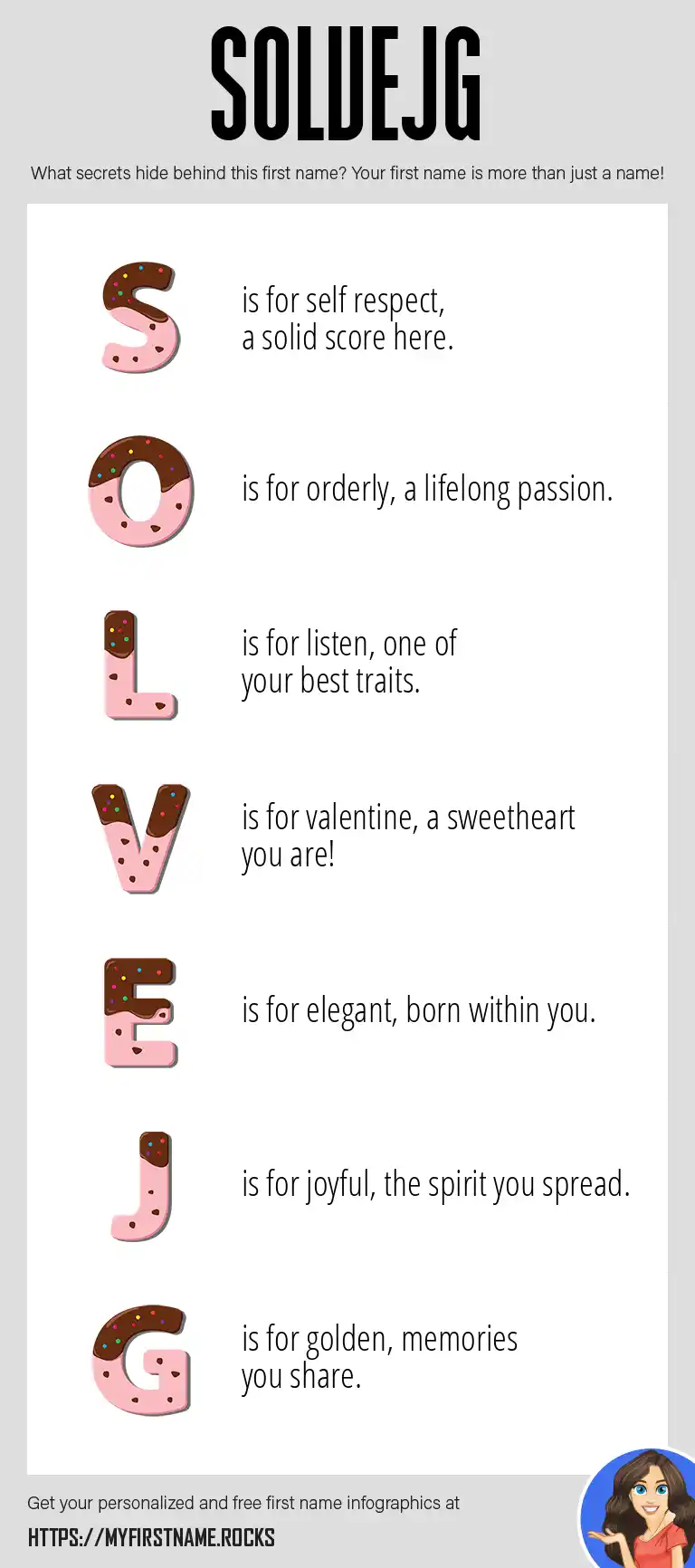 SOLVEJG

What secrets hide behind this first name? Your first name is more than just a name!

S is for self respect, a solid score here.

O is for orderly, a lifelong passion.

L is for listen, one of your best traits.

V is for valentine, a sweetheart you are!

E is for elegant, born within you.

J is for joyful, the spirit you spread.

G is for golden, memories you share.

Get your personalized and free first name infographics at
HTTPS://MYFIRSTNAME.ROCKS