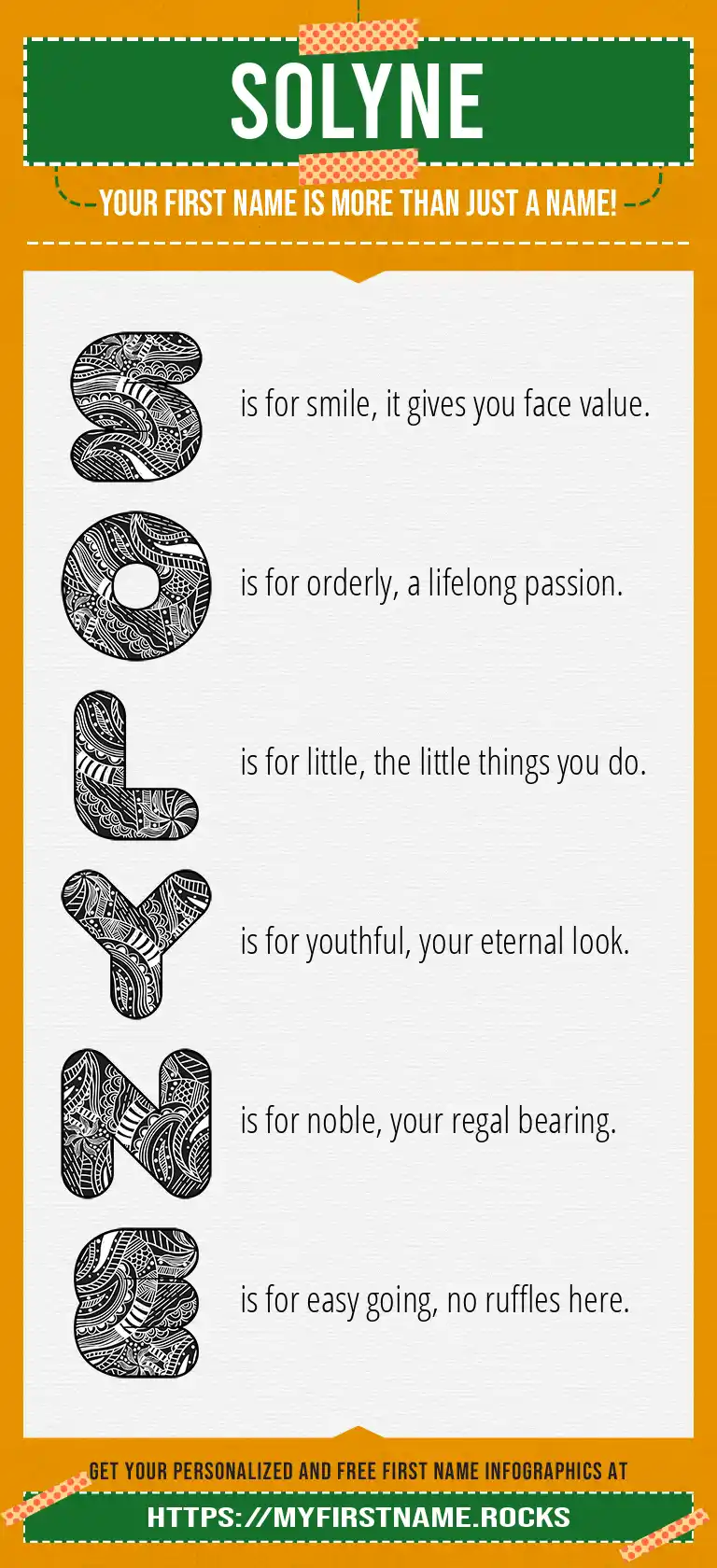 SOLYNE

YOUR FIRST NAME IS MORE THAN JUST A NAME!

S is for smile, it gives you face value.

O is for orderly, a lifelong passion.

L is for little, the little things you do.

Y is for youthful, your eternal look.

N is for noble, your regal bearing.

E is for easy going, no ruffles here.

GET YOUR PERSONALIZED AND FREE FIRST NAME INFOGRAPHICS AT

HTTPS://MYFIRSTNAME.ROCKS