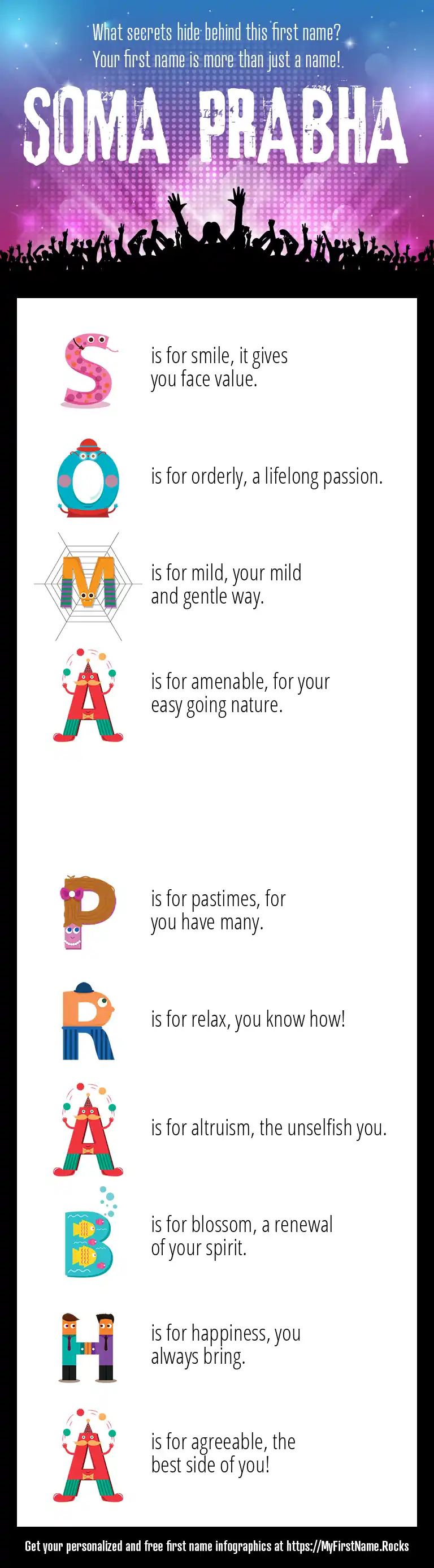 What secrets hide behind this first name?
Your first name is more than just a name!

SOMA PRABHA

S is for smile, it gives you face value.

O is for orderly, a lifelong passion.

M is for mild, your mild and gentle way.

A is for amenable, for your easy going nature.

P is for pastimes, for you have many.

R is for relax, you know how!

A is for altruism, the unselfish you.

B is for blossom, a renewal of your spirit.

H is for happiness, you always bring.

A is for agreeable, the best side of you!

Get your personalized and free first name infographics at https://MyFirstName.Rocks