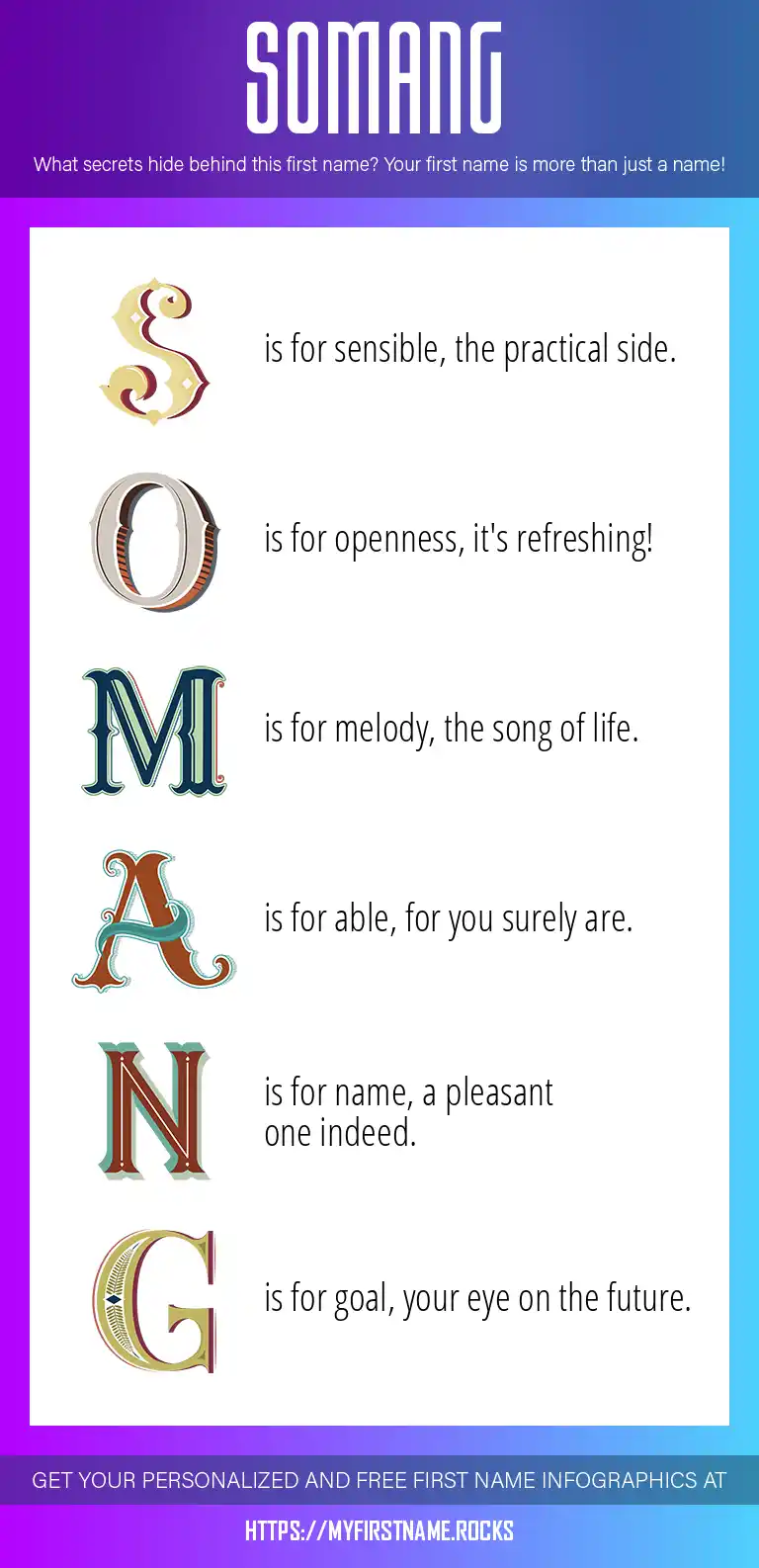 SOMANG

What secrets hide behind this first name? Your first name is more than just a name!

S is for sensible, the practical side.

O is for openness, it's refreshing!

M is for melody, the song of life.

A is for able, for you surely are.

N is for name, a pleasant one indeed.

G is for goal, your eye on the future.

GET YOUR PERSONALIZED AND FREE FIRST NAME INFOGRAPHICS AT

HTTPS://MYFIRSTNAME.ROCKS