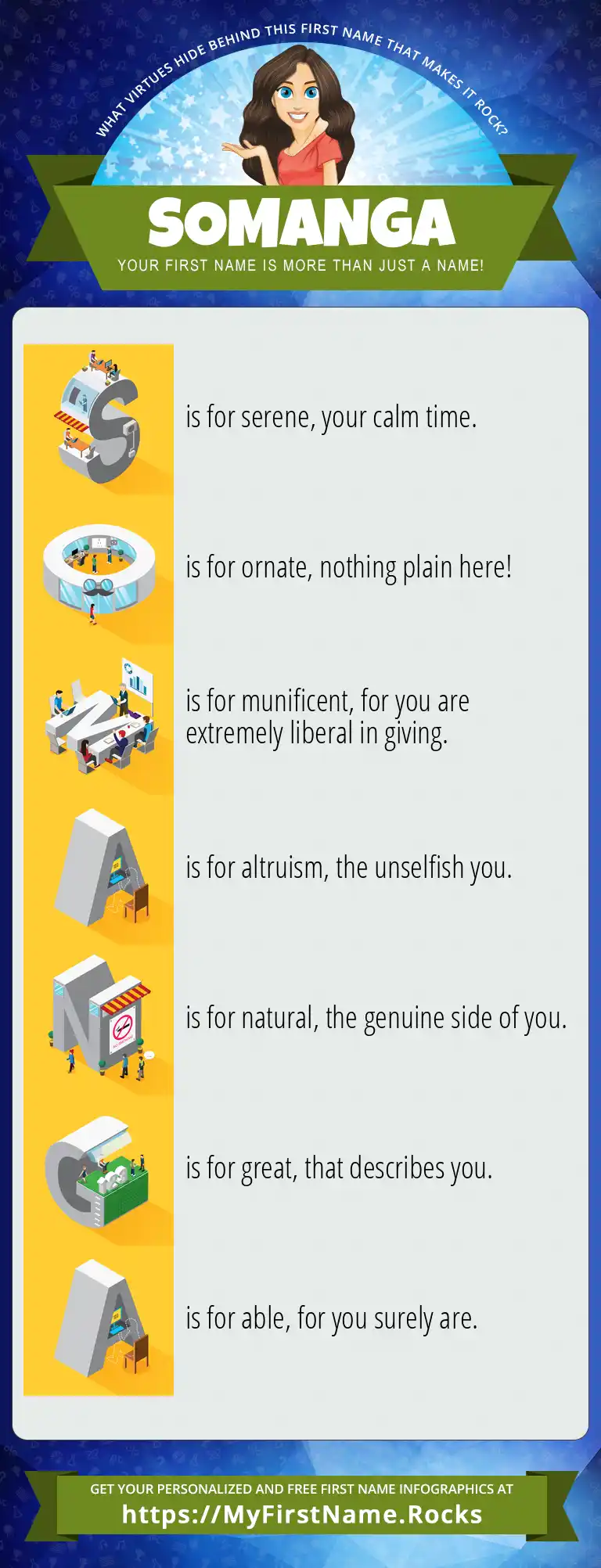 WHAT VIRTUES HIDE BEHIND THIS FIRST NAME THAT MAKES IT ROCK?

SOMANGA

YOUR FIRST NAME IS MORE THAN JUST A NAME!

S is for serene, your calm time.

O is for ornate, nothing plain here!

M is for munificent, for you are extremely liberal in giving.

A is for altruism, the unselfish you.

N is for natural, the genuine side of you.

G is for great, that describes you.

A is for able, for you surely are.

GET YOUR PERSONALIZED AND FREE FIRST NAME INFOGRAPHICS AT

https://MyFirstName.Rocks