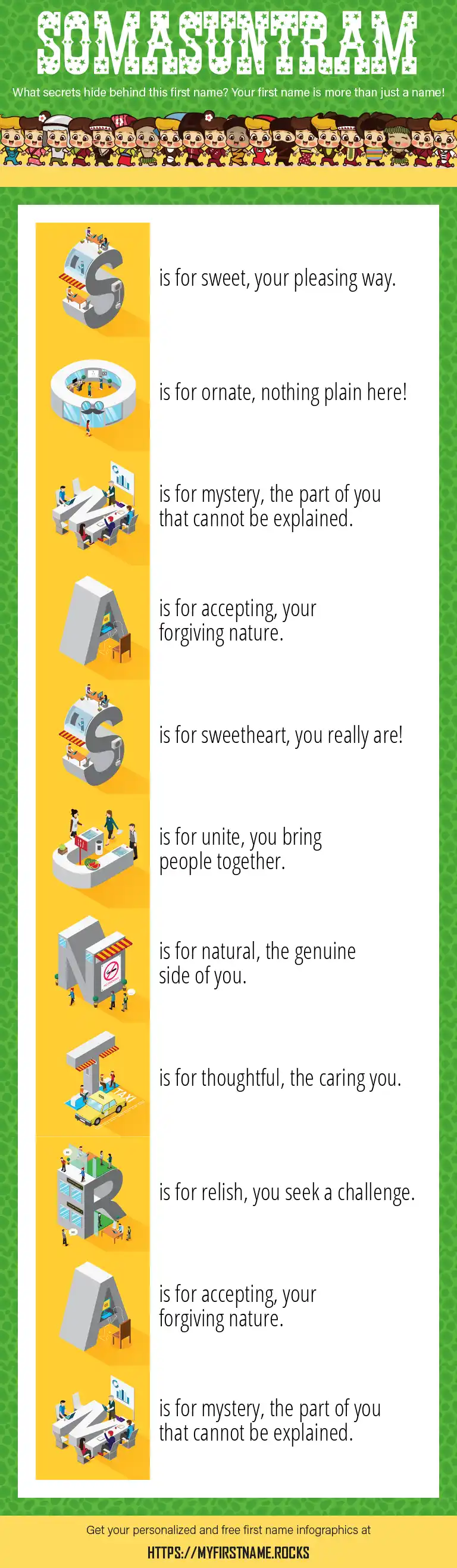 SOMASUNTRAM

What secrets hide behind this first name? Your first name is more than just a name!

S is for sweet, your pleasing way.

O is for ornate, nothing plain here!

M is for mystery, the part of you that cannot be explained.

A is for accepting, your forgiving nature.

S is for sweetheart, you really are!

U is for unite, you bring people together.

N is for natural, the genuine side of you.

T is for thoughtful, the caring you.

R is for relish, you seek a challenge.

A is for accepting, your forgiving nature.

M is for mystery, the part of you that cannot be explained.

Get your personalized and free first name infographics at
HTTPS://MYFIRSTNAME.ROCKS