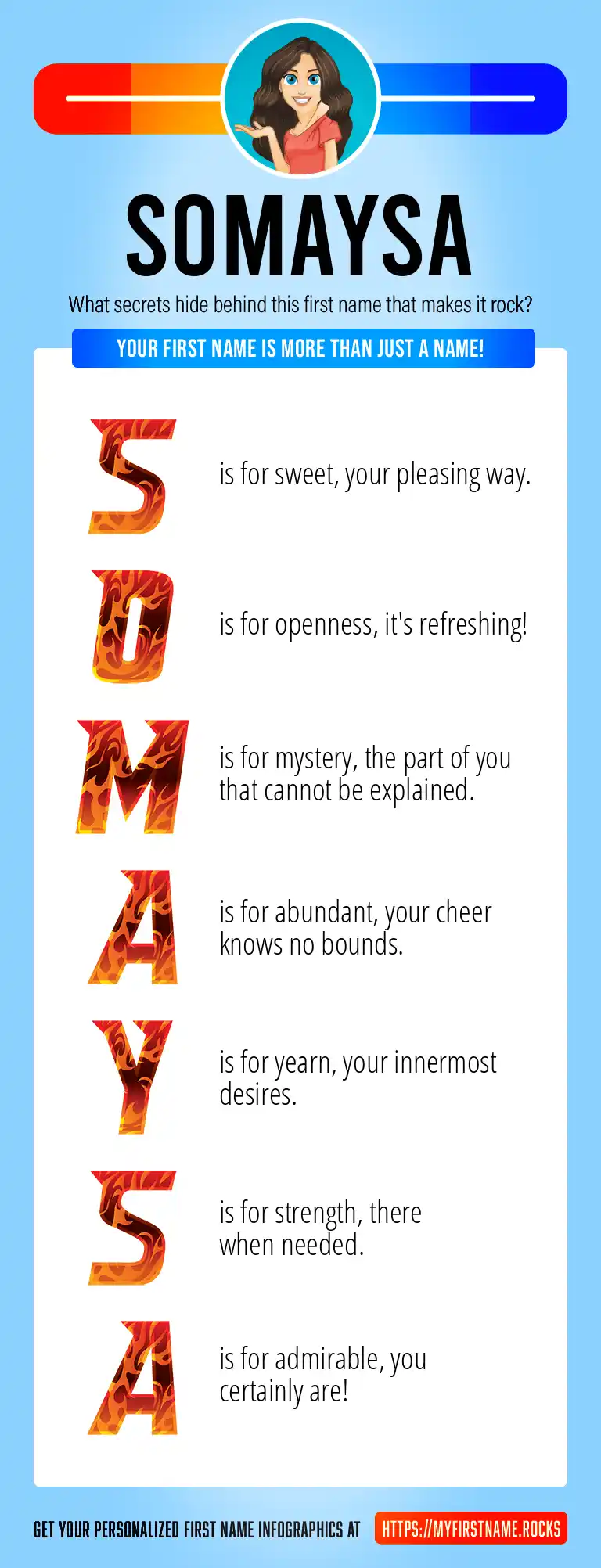 SOMAYSA

What secrets hide behind this first name that makes it rock?

YOUR FIRST NAME IS MORE THAN JUST A NAME!

S is for sweet, your pleasing way.

O is for openness, it's refreshing!

M is for mystery, the part of you that cannot be explained.

A is for abundant, your cheer knows no bounds.

Y is for yearn, your innermost desires.

S is for strength, there when needed.

A is for admirable, you certainly are!

GET YOUR PERSONALIZED FIRST NAME INFOGRAPHICS AT HTTPS://MYFIRSTNAME.ROCKS