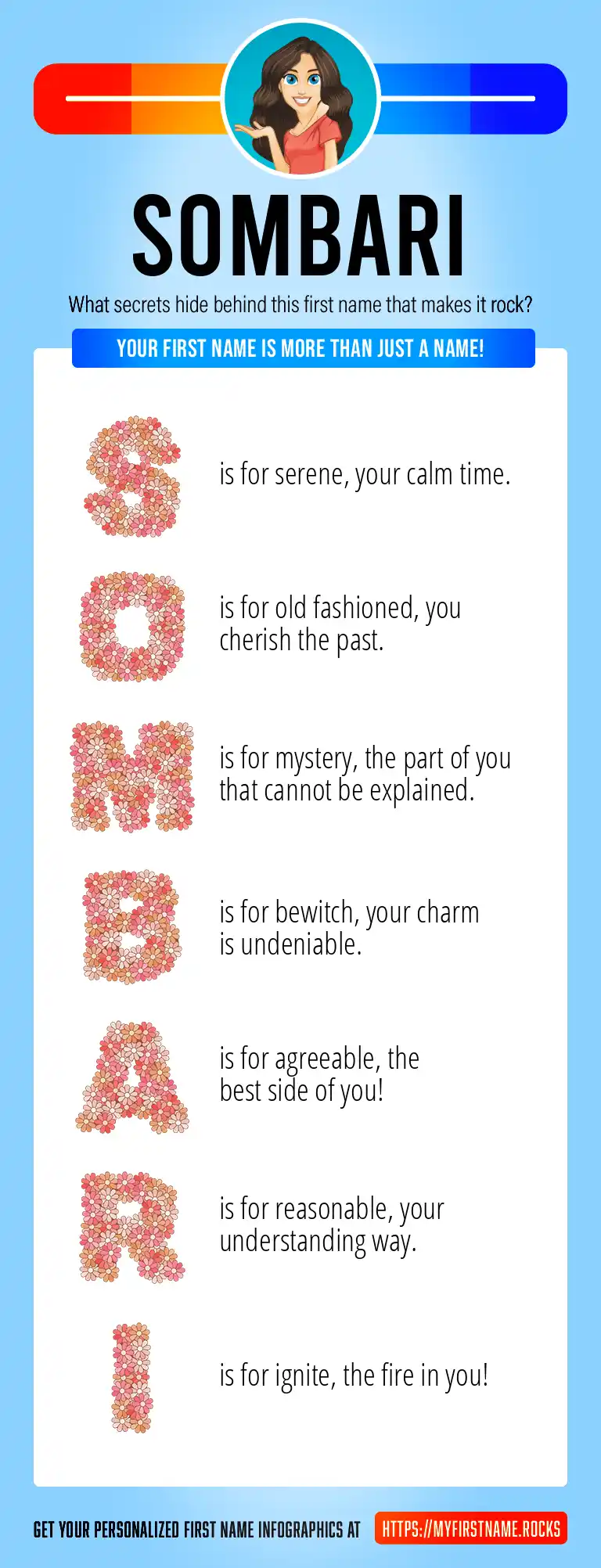 SOMBARI

What secrets hide behind this first name that makes it rock?

YOUR FIRST NAME IS MORE THAN JUST A NAME!

S is for serene, your calm time.

O is for old fashioned, you cherish the past.

M is for mystery, the part of you that cannot be explained.

B is for bewitch, your charm is undeniable.

A is for agreeable, the best side of you!

R is for reasonable, your understanding way.

I is for ignite, the fire in you!

GET YOUR PERSONALIZED FIRST NAME INFOGRAPHICS AT HTTPS://MYFIRSTNAME.ROCKS