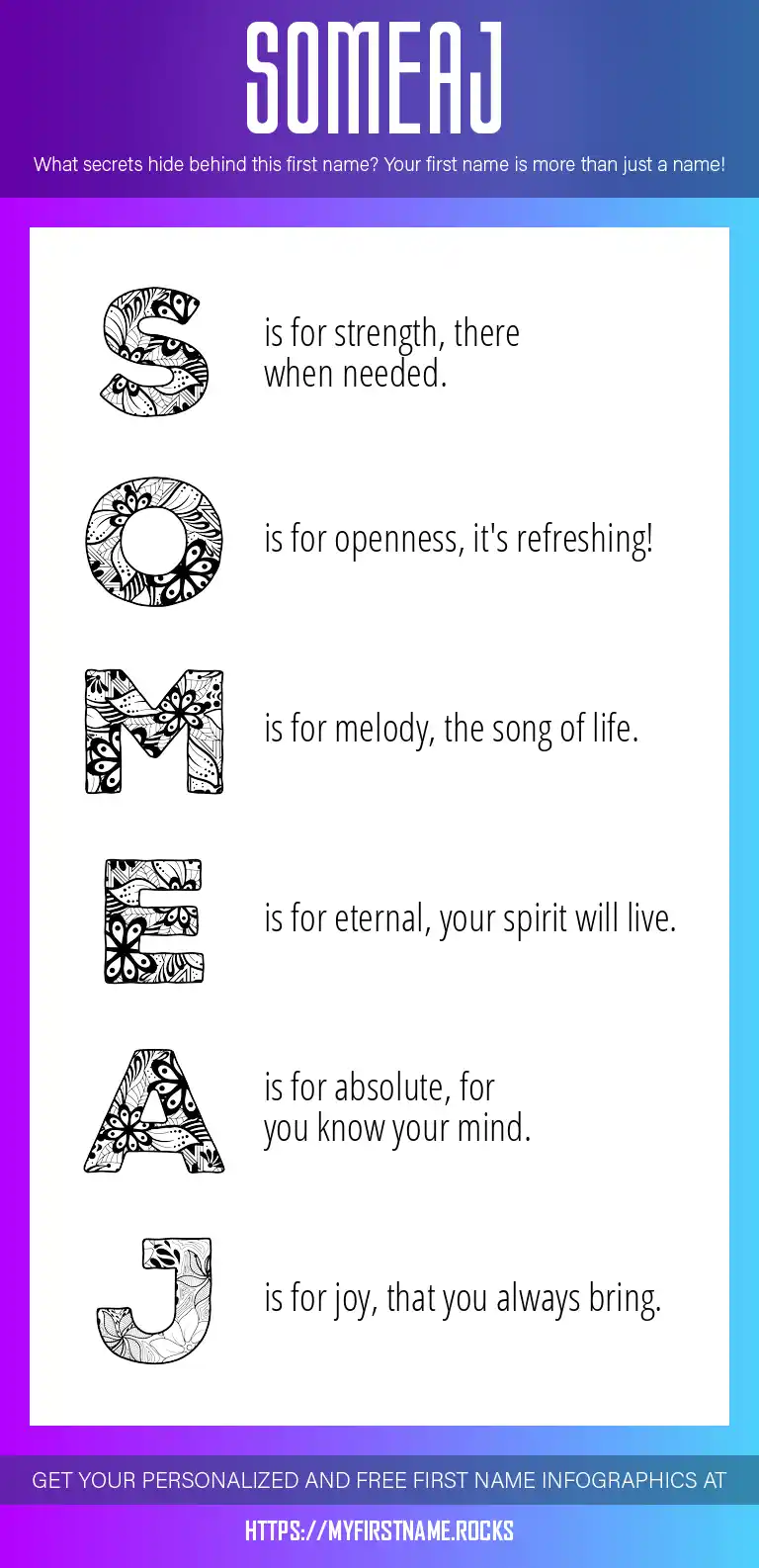 SOMEAJ

What secrets hide behind this first name? Your first name is more than just a name!

S is for strength, there when needed.

O is for openness, it's refreshing!

M is for melody, the song of life.

E is for eternal, your spirit will live.

A is for absolute, for you know your mind.

J is for joy, that you always bring.

GET YOUR PERSONALIZED AND FREE FIRST NAME INFOGRAPHICS AT

HTTPS://MYFIRSTNAME.ROCKS