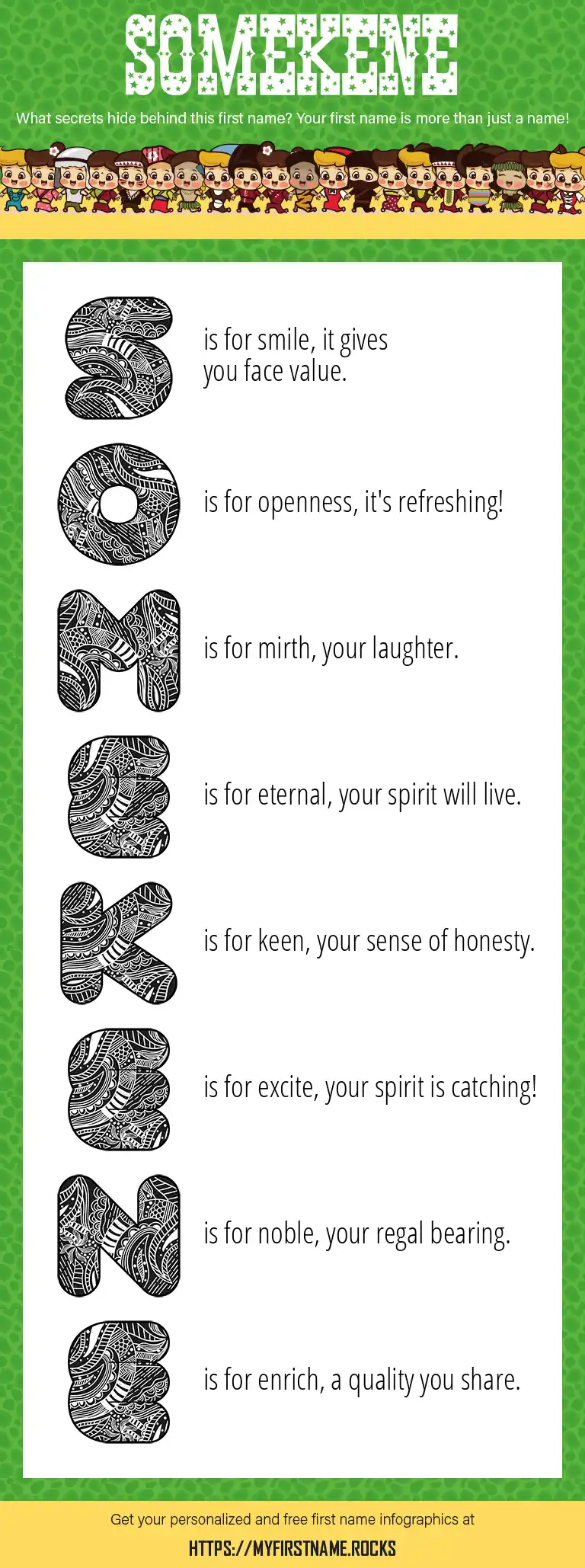 SOMEKENE

What secrets hide behind this first name? Your first name is more than just a name!

S is for smile, it gives you face value.

O is for openness, it's refreshing!

M is for mirth, your laughter.

E is for eternal, your spirit will live.

K is for keen, your sense of honesty.

E is for excite, your spirit is catching!

N is for noble, your regal bearing.

E is for enrich, a quality you share.

Get your personalized and free first name infographics at

HTTPS://MYFIRSTNAME.ROCKS