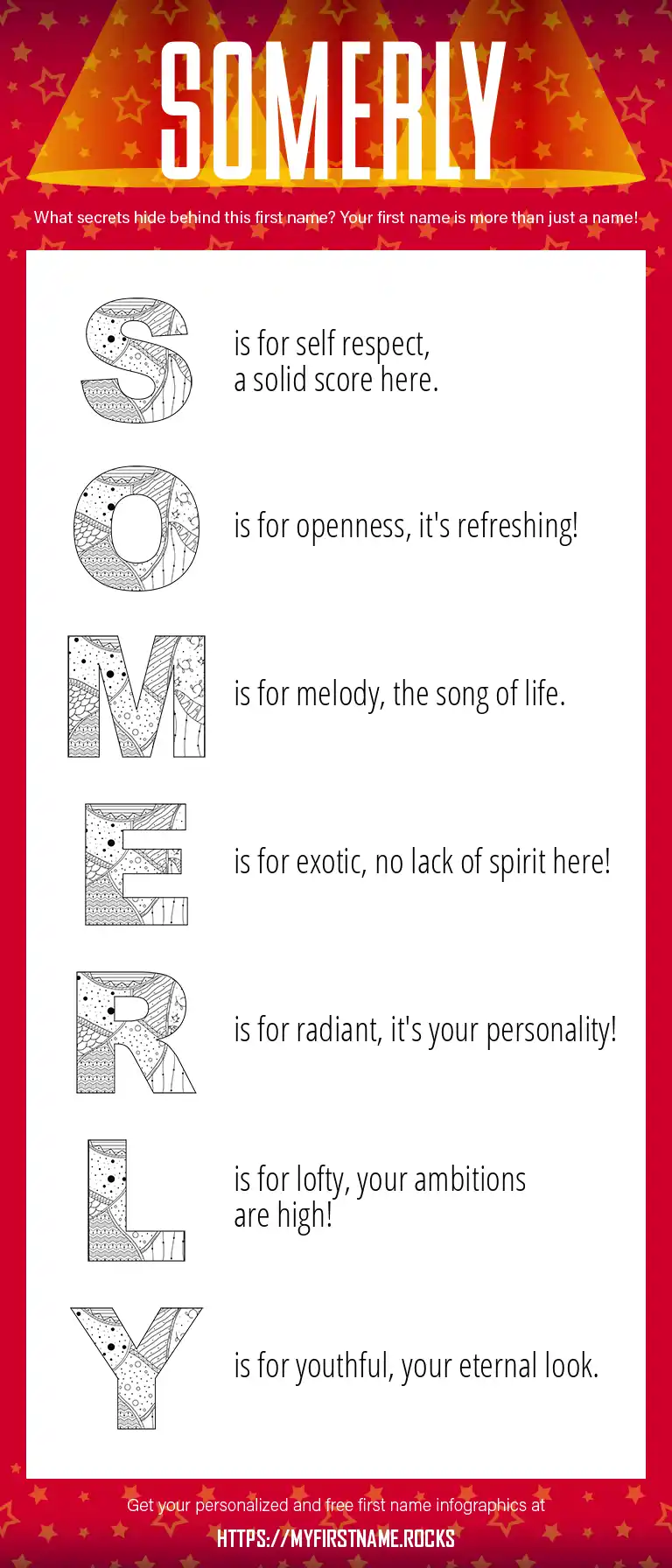 SOMERLY

What secrets hide behind this first name? Your first name is more than just a name!

S is for self respect, a solid score here.

O is for openness, it's refreshing!

M is for melody, the song of life.

E is for exotic, no lack of spirit here!

R is for radiant, it's your personality!

L is for lofty, your ambitions are high!

Y is for youthful, your eternal look.

Get your personalized and free first name infographics at

HTTPS://MYFIRSTNAME.ROCKS