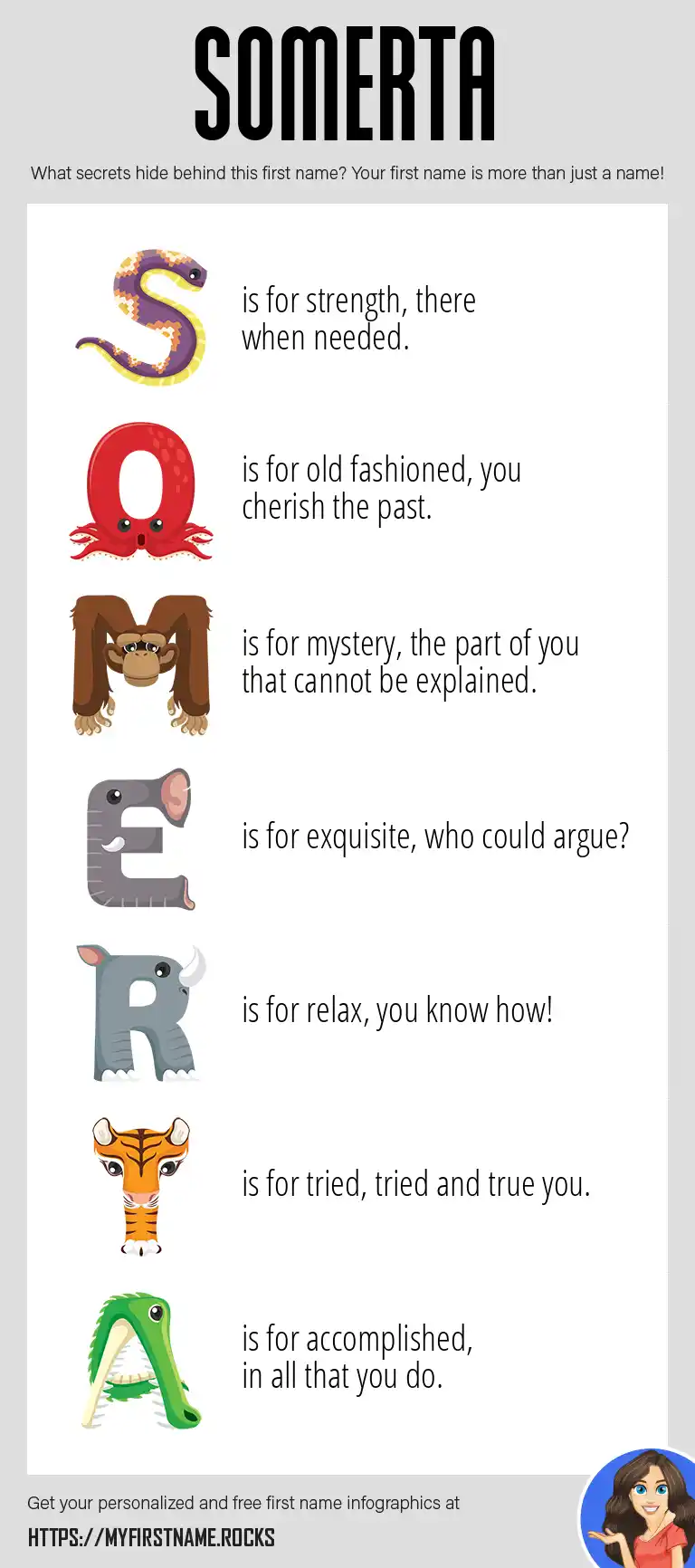 SOMERTA

What secrets hide behind this first name? Your first name is more than just a name!

S is for strength, there when needed.

O is for old fashioned, you cherish the past.

M is for mystery, the part of you that cannot be explained.

E is for exquisite, who could argue?

R is for relax, you know how!

T is for tried, tried and true you.

A is for accomplished, in all that you do.

Get your personalized and free first name infographics at

HTTPS://MYFIRSTNAME.ROCKS