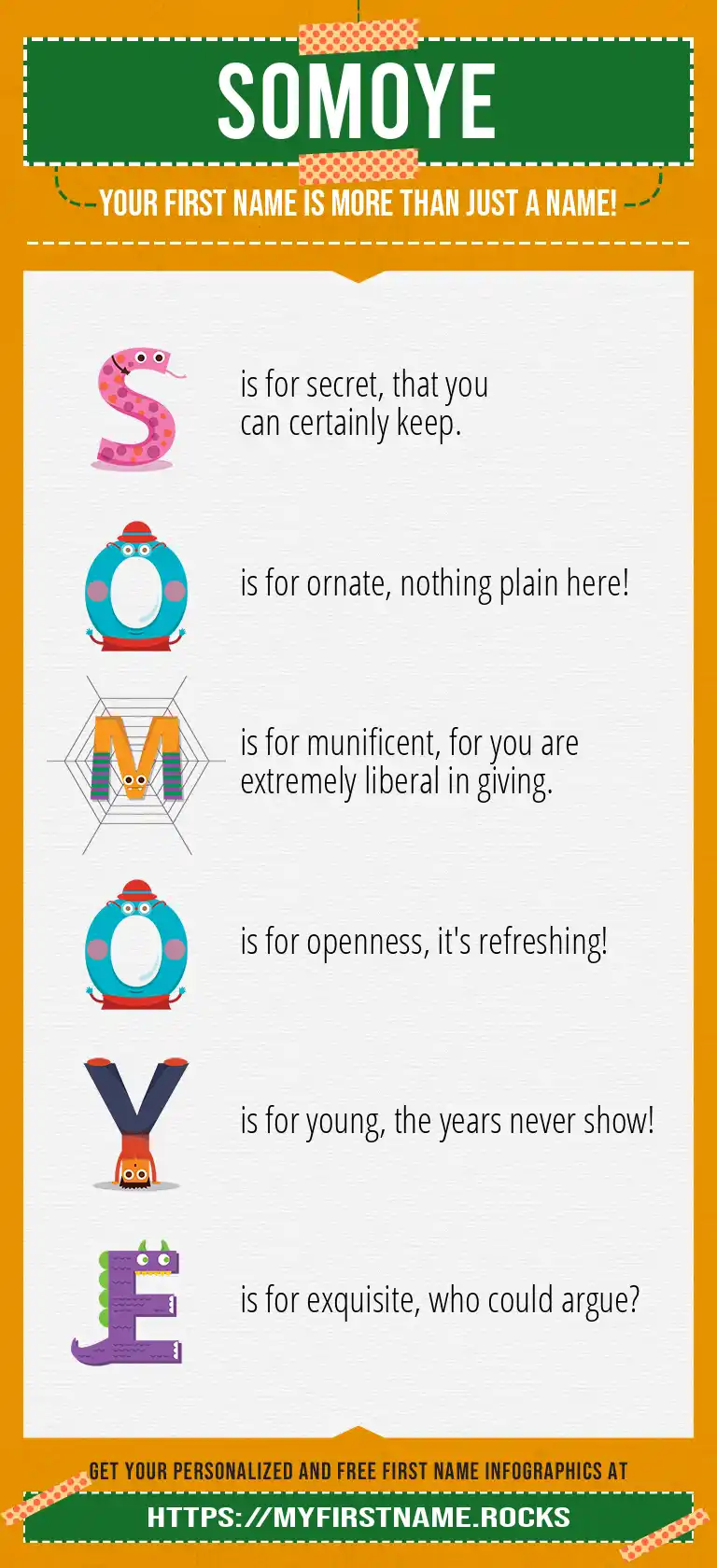 SOMOYE

YOUR FIRST NAME IS MORE THAN JUST A NAME!

S is for secret, that you can certainly keep.

O is for ornate, nothing plain here!

M is for munificent, for you are extremely liberal in giving.

O is for openness, it's refreshing!

Y is for young, the years never show!

E is for exquisite, who could argue?

GET YOUR PERSONALIZED AND FREE FIRST NAME INFOGRAPHICS AT

HTTPS://MYFIRSTNAME.ROCKS