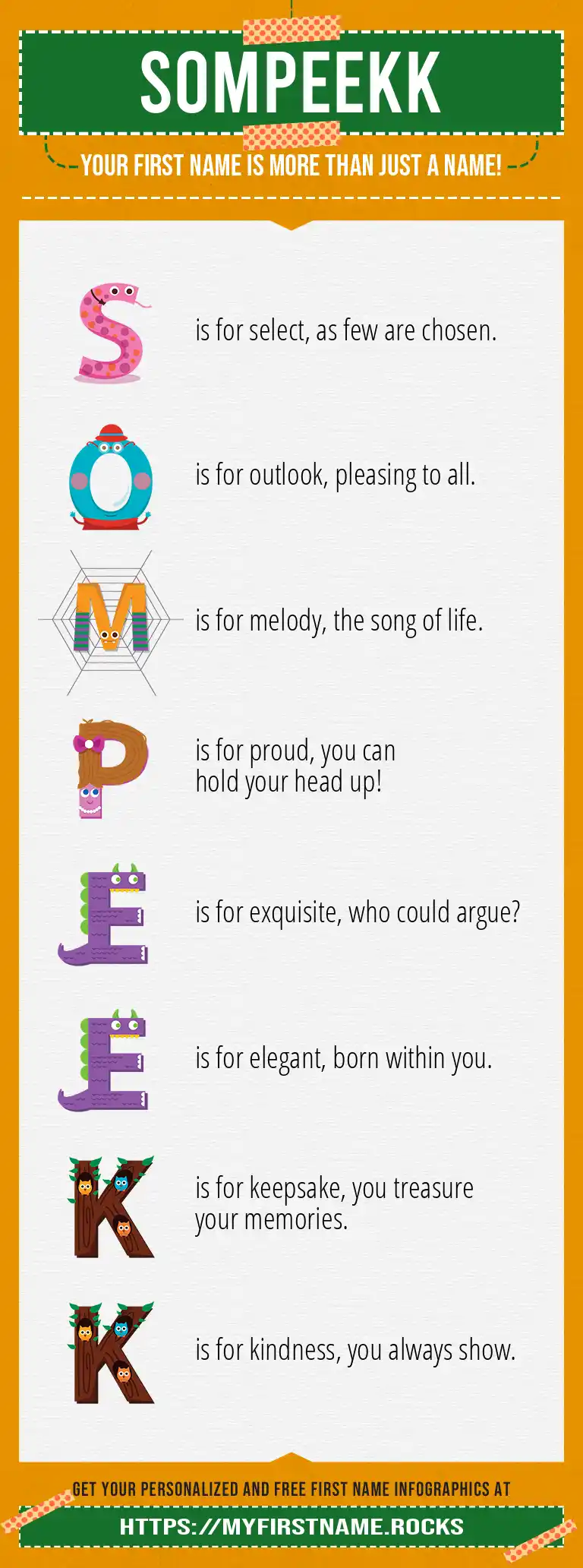 SOMPEEKK

YOUR FIRST NAME IS MORE THAN JUST A NAME!

S is for select, as few are chosen.

O is for outlook, pleasing to all.

M is for melody, the song of life.

P is for proud, you can hold your head up!

E is for exquisite, who could argue?

E is for elegant, born within you.

K is for keepsake, you treasure your memories.

K is for kindness, you always show.

GET YOUR PERSONALIZED AND FREE FIRST NAME INFOGRAPHICS AT

HTTPS://MYFIRSTNAME.ROCKS