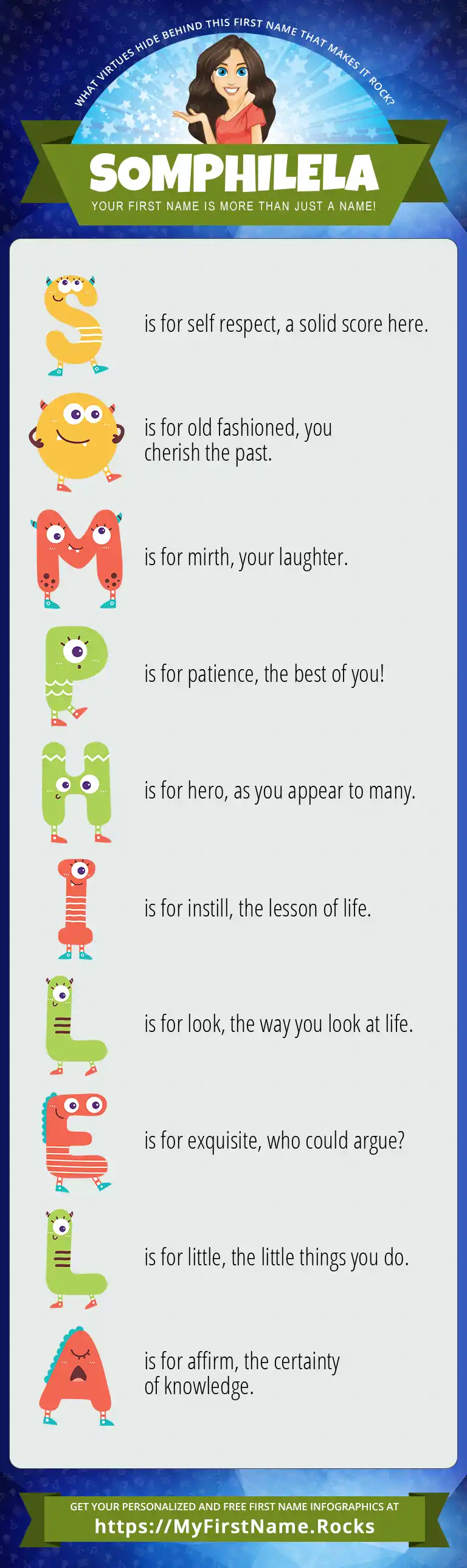 WHAT VIRTUES HIDE BEHIND THIS FIRST NAME THAT MAKES IT ROCK?

SOMPHILELA

YOUR FIRST NAME IS MORE THAN JUST A NAME!

S is for self respect, a solid score here.

O is for old fashioned, you cherish the past.

M is for mirth, your laughter.

P is for patience, the best of you!

H is for hero, as you appear to many.

I is for instill, the lesson of life.

L is for look, the way you look at life.

E is for exquisite, who could argue?

L is for little, the little things you do.

A is for affirm, the certainty of knowledge.

GET YOUR PERSONALIZED AND FREE FIRST NAME INFOGRAPHICS AT
https://MyFirstName.Rocks