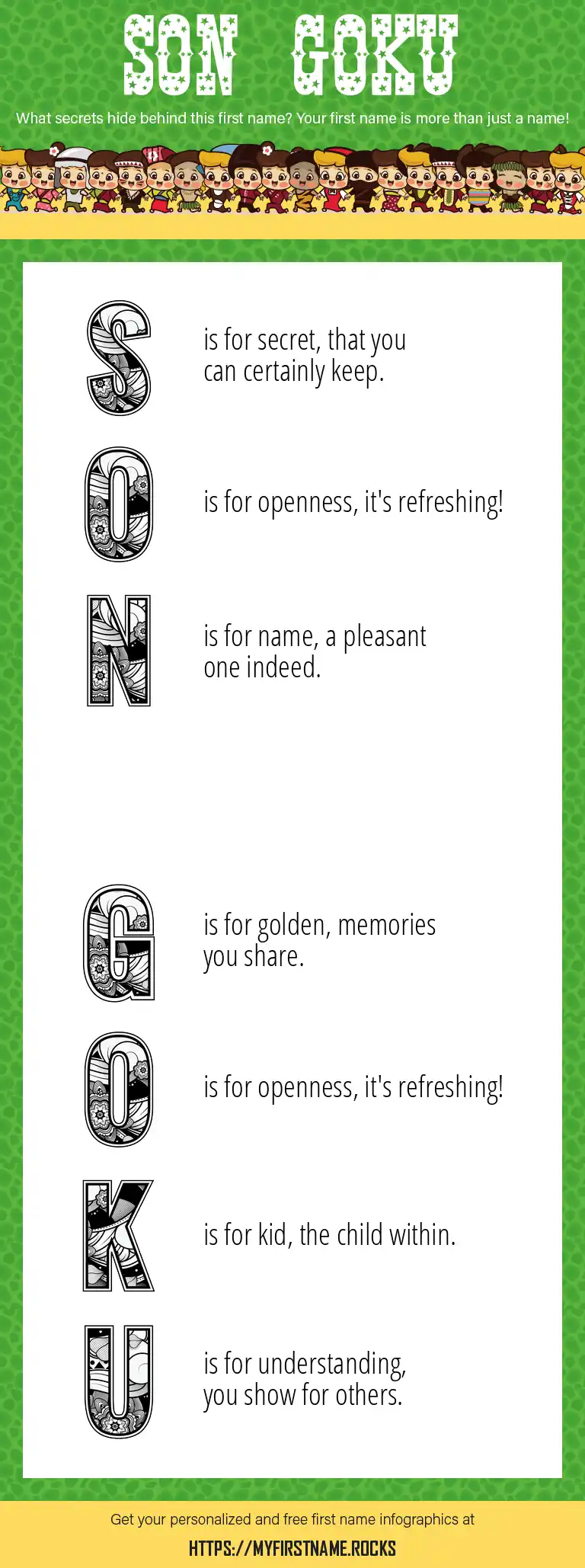 SON GOKU

What secrets hide behind this first name? Your first name is more than just a name!

S is for secret, that you can certainly keep.

O is for openness, it's refreshing!

N is for name, a pleasant one indeed.

G is for golden, memories you share.

O is for openness, it's refreshing!

K is for kid, the child within.

U is for understanding, you show for others.

Get your personalized and free first name infographics at

HTTPS://MYFIRSTNAME.ROCKS