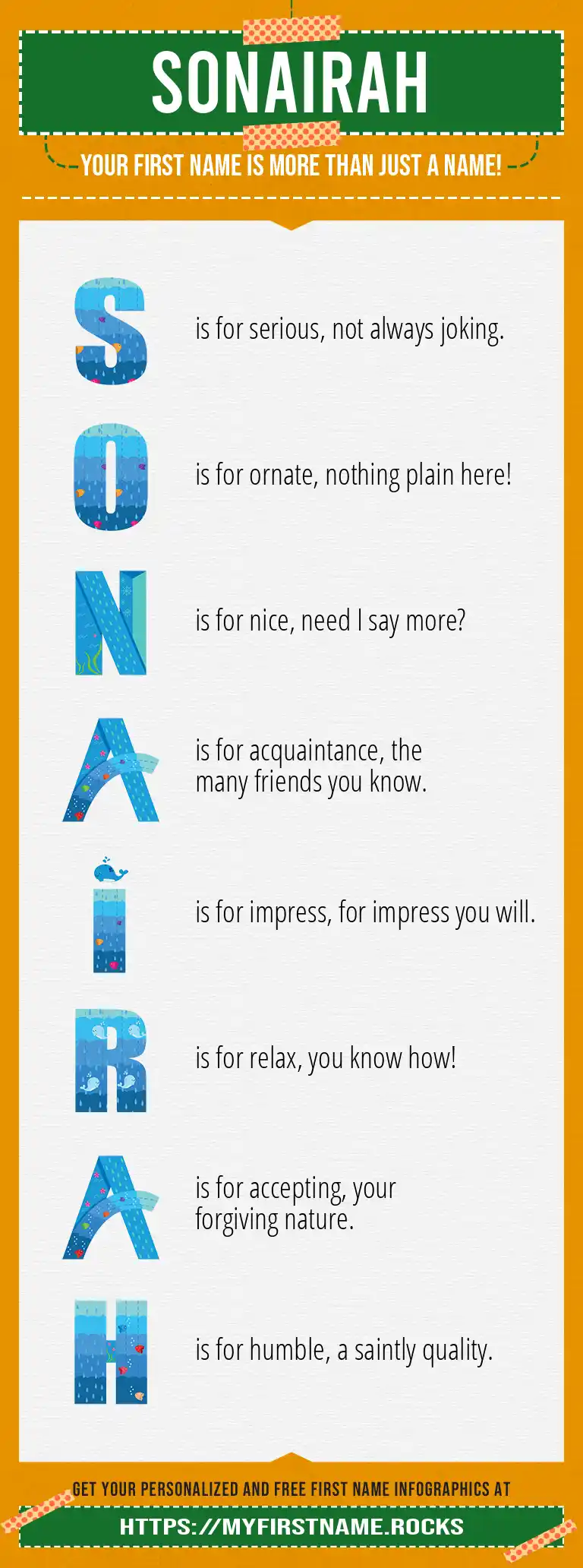 SONAIRAH

YOUR FIRST NAME IS MORE THAN JUST A NAME!

S is for serious, not always joking.

O is for ornate, nothing plain here!

N is for nice, need I say more?

A is for acquaintance, the many friends you know.

I is for impress, for impress you will.

R is for relax, you know how!

A is for accepting, your forgiving nature.

H is for humble, a saintly quality.

GET YOUR PERSONALIZED AND FREE FIRST NAME INFOGRAPHICS AT

HTTPS://MYFIRSTNAME.ROCKS