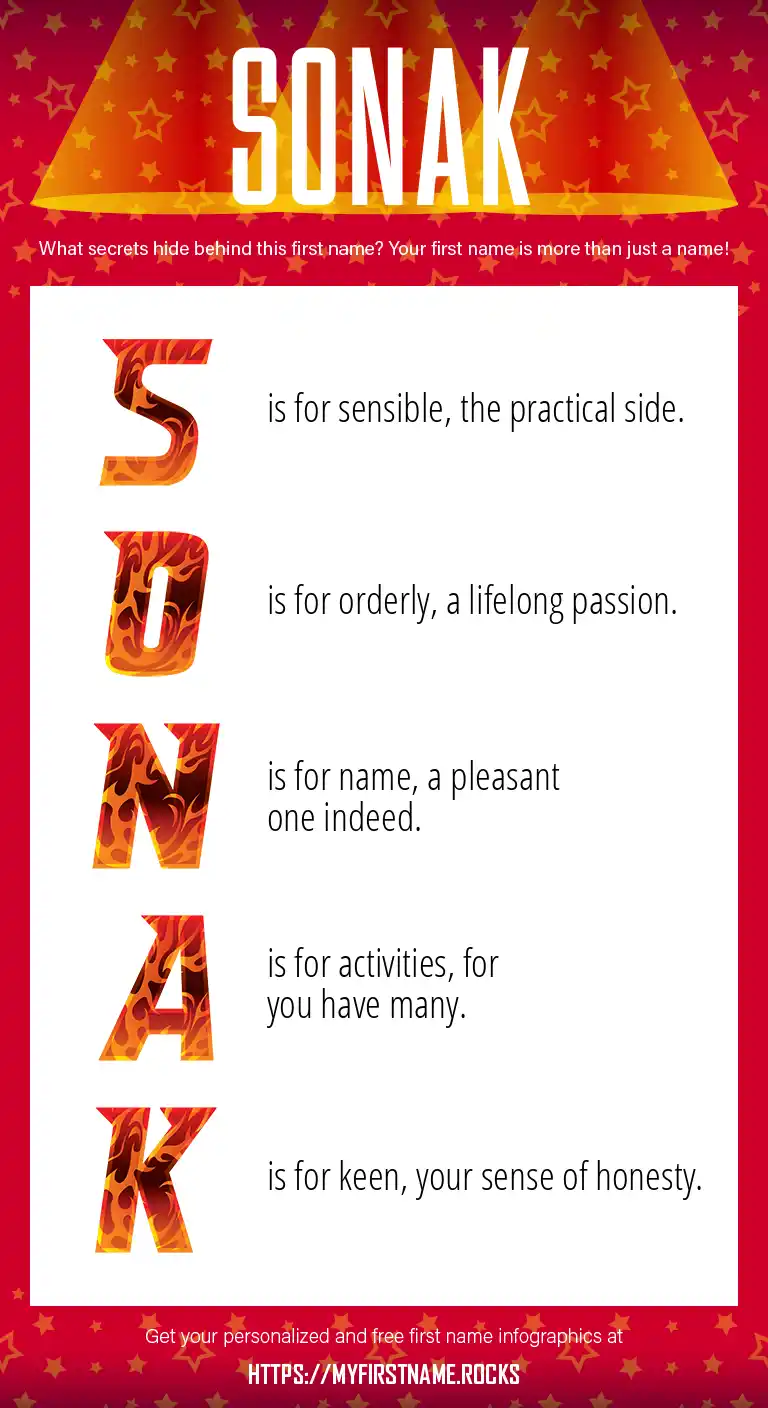 SONAK

What secrets hide behind this first name? Your first name is more than just a name!

S is for sensible, the practical side.

O is for orderly, a lifelong passion.

N is for name, a pleasant one indeed.

A is for activities, for you have many.

K is for keen, your sense of honesty.

Get your personalized and free first name infographics at

HTTPS://MYFIRSTNAME.ROCKS