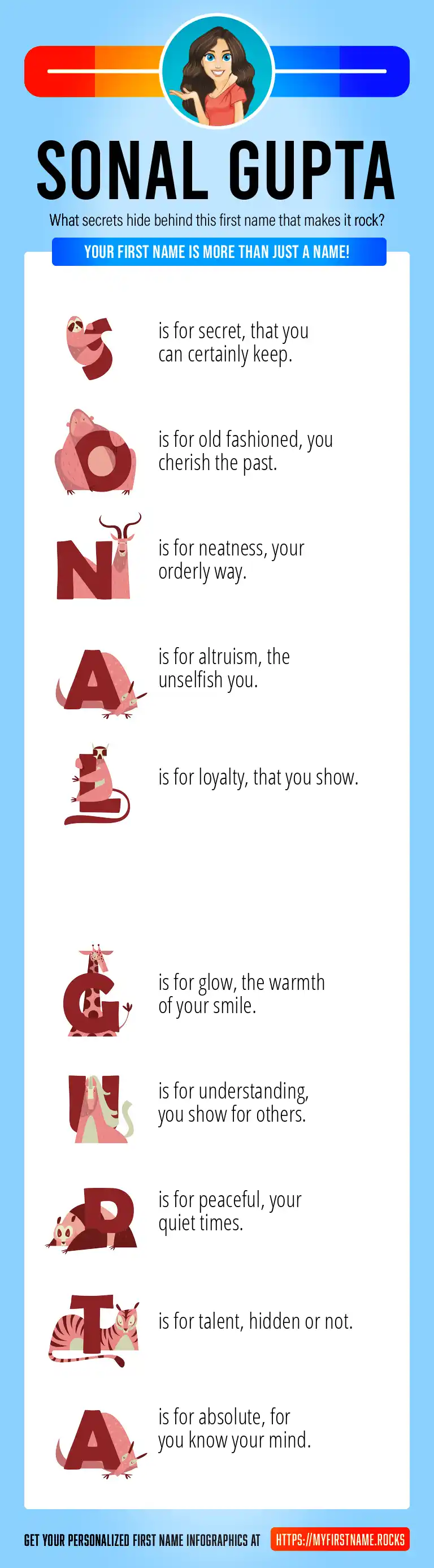 SONAL GUPTA

What secrets hide behind this first name that makes it rock?

YOUR FIRST NAME IS MORE THAN JUST A NAME!

S is for secret, that you can certainly keep.

O is for old fashioned, you cherish the past.

N is for neatness, your orderly way.

A is for altruism, the unselfish you.

L is for loyalty, that you show.

G is for glow, the warmth of your smile.

U is for understanding, you show for others.

P is for peaceful, your quiet times.

T is for talent, hidden or not.

A is for absolute, for you know your mind.

GET YOUR PERSONALIZED FIRST NAME INFOGRAPHICS AT HTTPS://MYFIRSTNAME.ROCKS