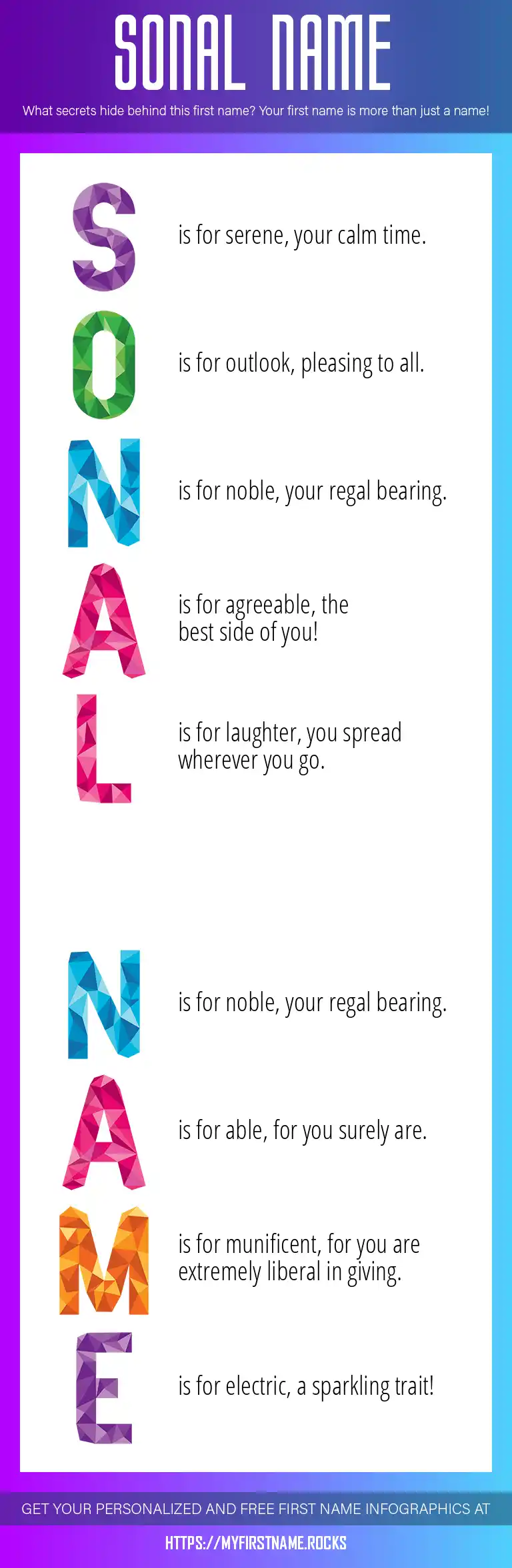 SONAL NAME

What secrets hide behind this first name? Your first name is more than just a name!

S is for serene, your calm time.

O is for outlook, pleasing to all.

N is for noble, your regal bearing.

A is for agreeable, the best side of you!

L is for laughter, you spread wherever you go.

N is for noble, your regal bearing.

A is for able, for you surely are.

M is for munificent, for you are extremely liberal in giving.

E is for electric, a sparkling trait!

GET YOUR PERSONALIZED AND FREE FIRST NAME INFOGRAPHICS AT

HTTPS://MYFIRSTNAME.ROCKS