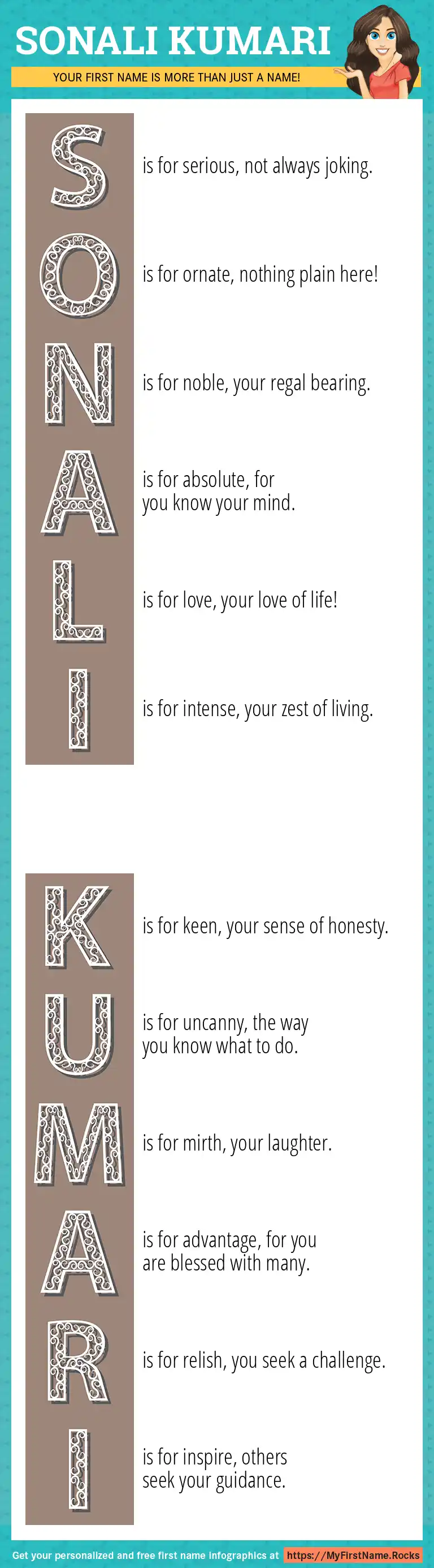 SONALI KUMARI

YOUR FIRST NAME IS MORE THAN JUST A NAME!

S is for serious, not always joking.

O is for ornate, nothing plain here!

N is for noble, your regal bearing.

A is for absolute, for you know your mind.

L is for love, your love of life!

I is for intense, your zest of living.

K is for keen, your sense of honesty.

U is for uncanny, the way you know what to do.

M is for mirth, your laughter.

A is for advantage, for you are blessed with many.

R is for relish, you seek a challenge.

I is for inspire, others seek your guidance.

Get your personalized and free first name infographics at https://MyFirstName.Rocks