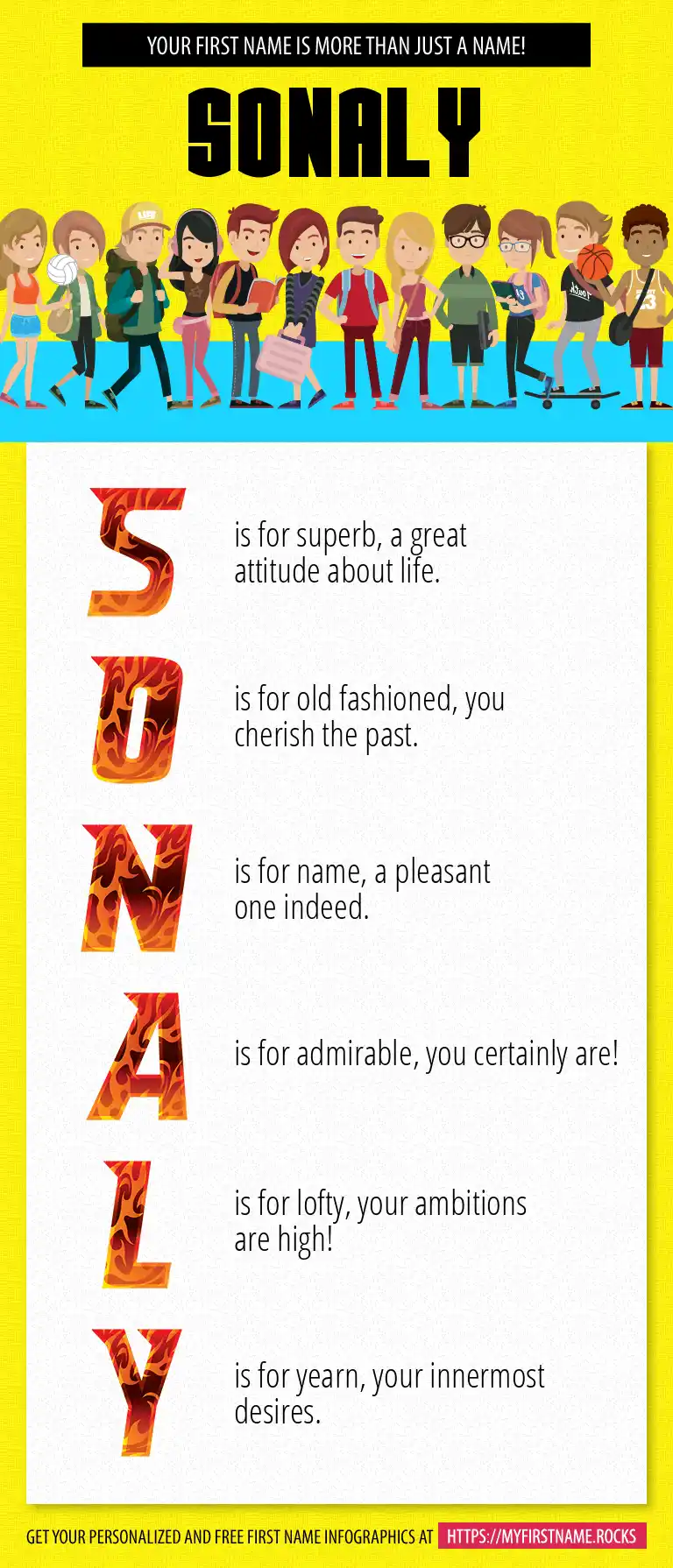 YOUR FIRST NAME IS MORE THAN JUST A NAME!

SONALY

S is for superb, a great attitude about life.

O is for old fashioned, you cherish the past.

N is for name, a pleasant one indeed.

A is for admirable, you certainly are!

L is for lofty, your ambitions are high!

Y is for yearn, your innermost desires.

GET YOUR PERSONALIZED AND FREE FIRST NAME INFOGRAPHICS AT HTTPS://MYFIRSTNAME.ROCKS