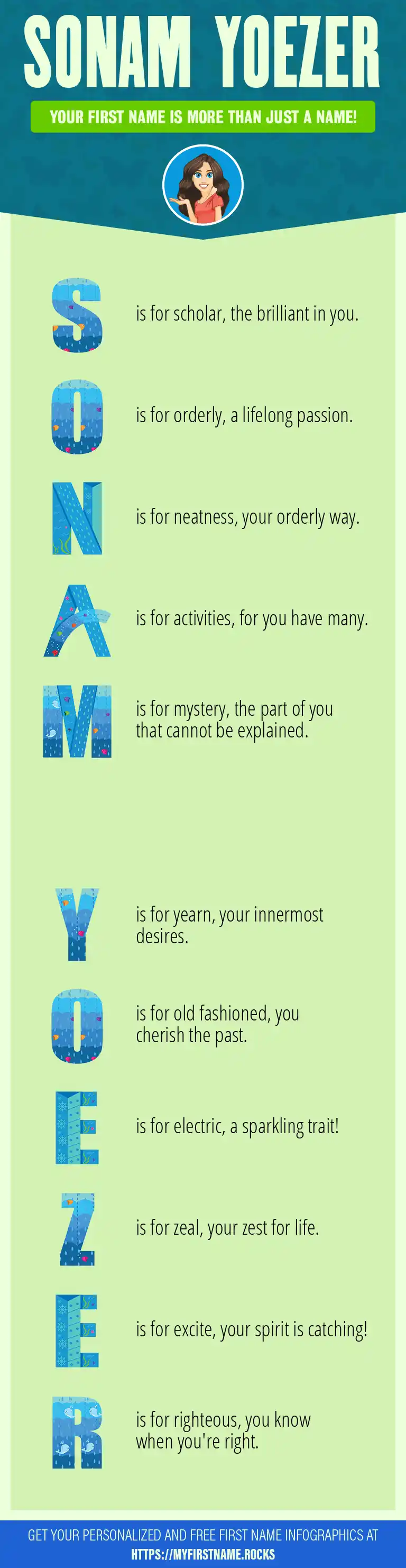 SONAM YOEZER

YOUR FIRST NAME IS MORE THAN JUST A NAME!

S is for scholar, the brilliant in you.

O is for orderly, a lifelong passion.

N is for neatness, your orderly way.

A is for activities, for you have many.

M is for mystery, the part of you that cannot be explained.

Y is for yearn, your innermost desires.

O is for old fashioned, you cherish the past.

E is for electric, a sparkling trait!

Z is for zeal, your zest for life.

E is for excite, your spirit is catching!

R is for righteous, you know when you're right.

GET YOUR PERSONALIZED AND FREE FIRST NAME INFOGRAPHICS AT HTTPS://MYFIRSTNAME.ROCKS