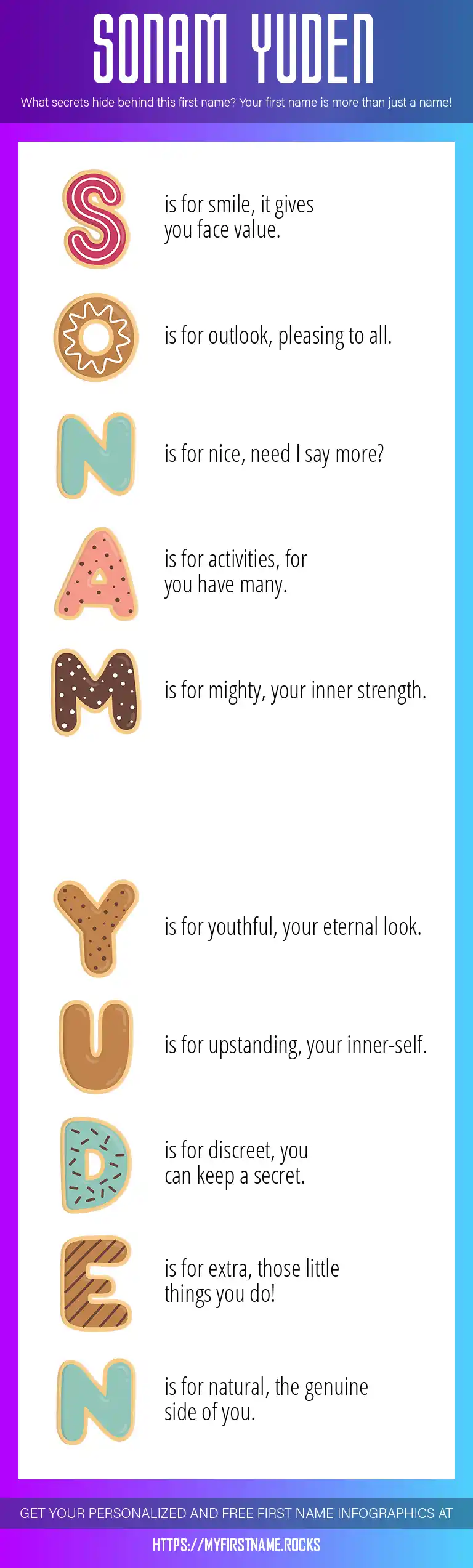 SONAM YUDEN

What secrets hide behind this first name? Your first name is more than just a name!

S is for smile, it gives you face value.

O is for outlook, pleasing to all.

N is for nice, need I say more?

A is for activities, for you have many.

M is for mighty, your inner strength.

Y is for youthful, your eternal look.

U is for upstanding, your inner-self.

D is for discreet, you can keep a secret.

E is for extra, those little things you do!

N is for natural, the genuine side of you.

GET YOUR PERSONALIZED AND FREE FIRST NAME INFOGRAPHICS AT

HTTPS://MYFIRSTNAME.ROCKS