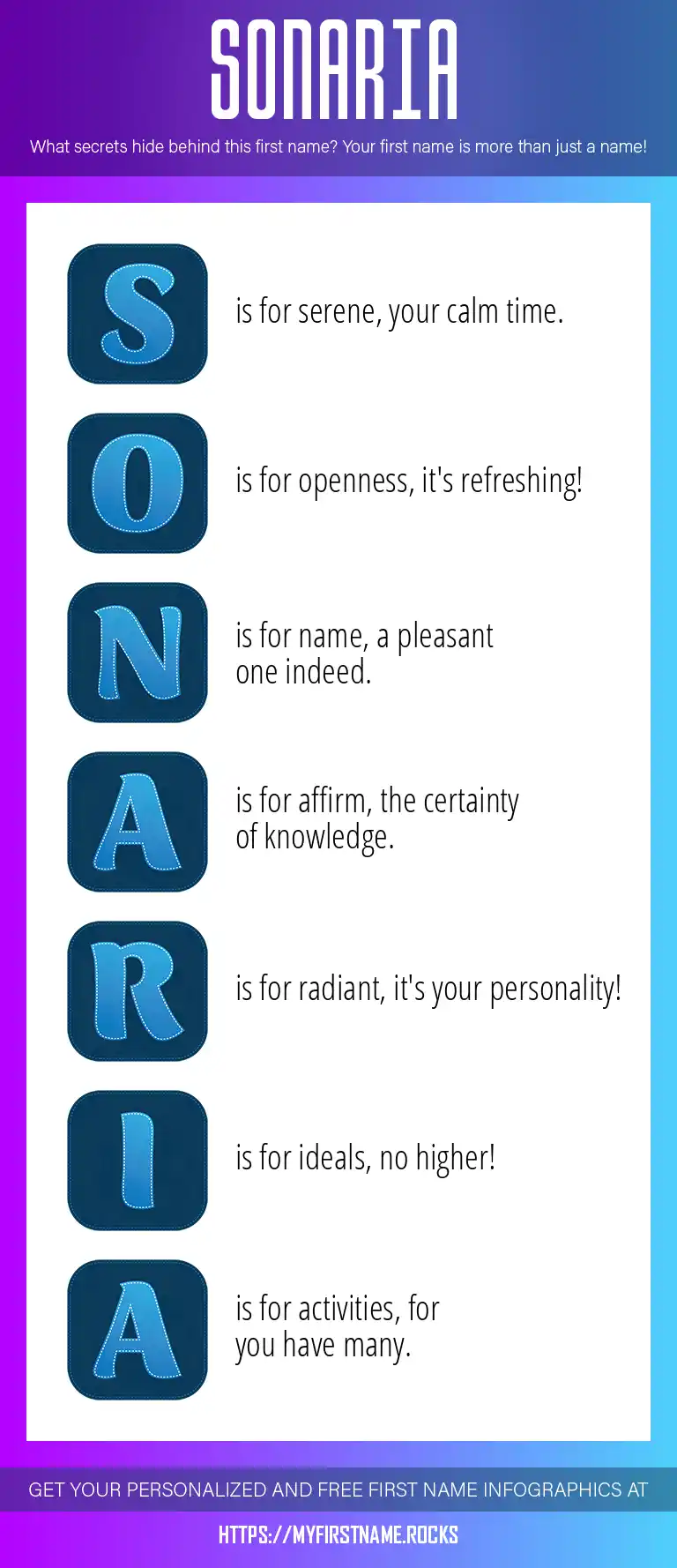 SONARIA

What secrets hide behind this first name? Your first name is more than just a name!

S is for serene, your calm time.

O is for openness, it's refreshing!

N is for name, a pleasant one indeed.

A is for affirm, the certainty of knowledge.

R is for radiant, it's your personality!

I is for ideals, no higher!

A is for activities, for you have many.

GET YOUR PERSONALIZED AND FREE FIRST NAME INFOGRAPHICS AT

HTTPS://MYFIRSTNAME.ROCKS