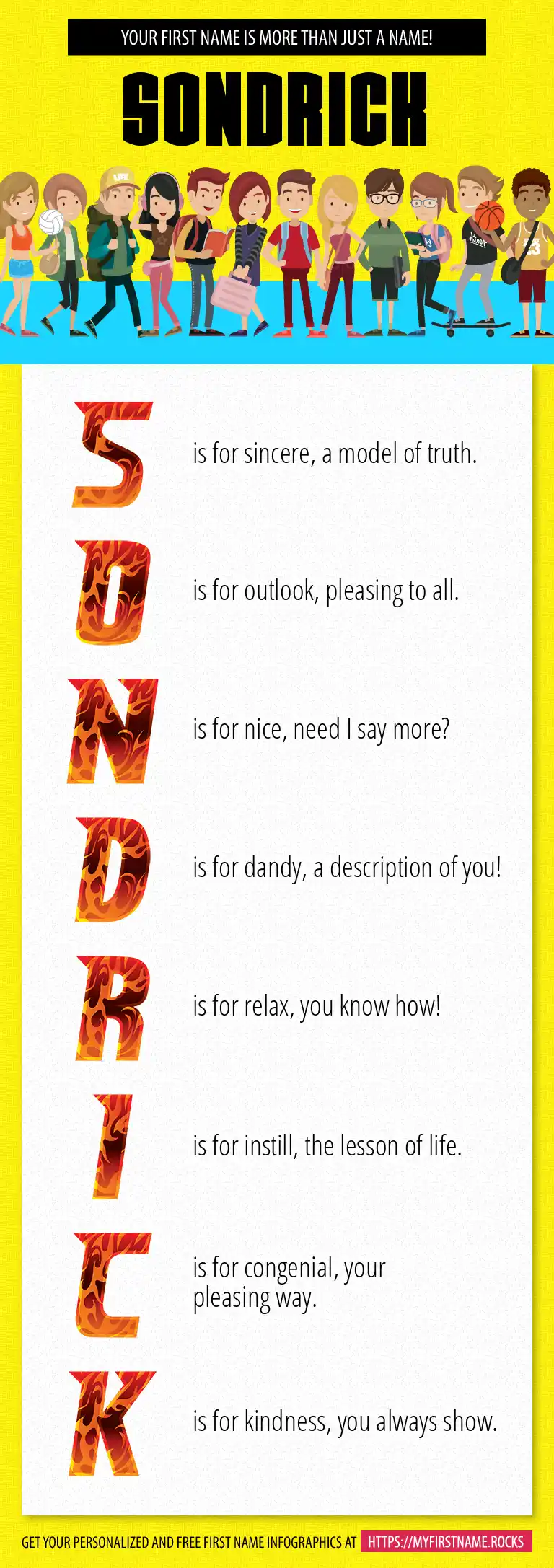 YOUR FIRST NAME IS MORE THAN JUST A NAME!

SONDRICK

S is for sincere, a model of truth.

O is for outlook, pleasing to all.

N is for nice, need I say more?

D is for dandy, a description of you!

R is for relax, you know how!

I is for instill, the lesson of life.

C is for congenial, your pleasing way.

K is for kindness, you always show.

GET YOUR PERSONALIZED AND FREE FIRST NAME INFOGRAPHICS AT HTTPS://MYFIRSTNAME.ROCKS