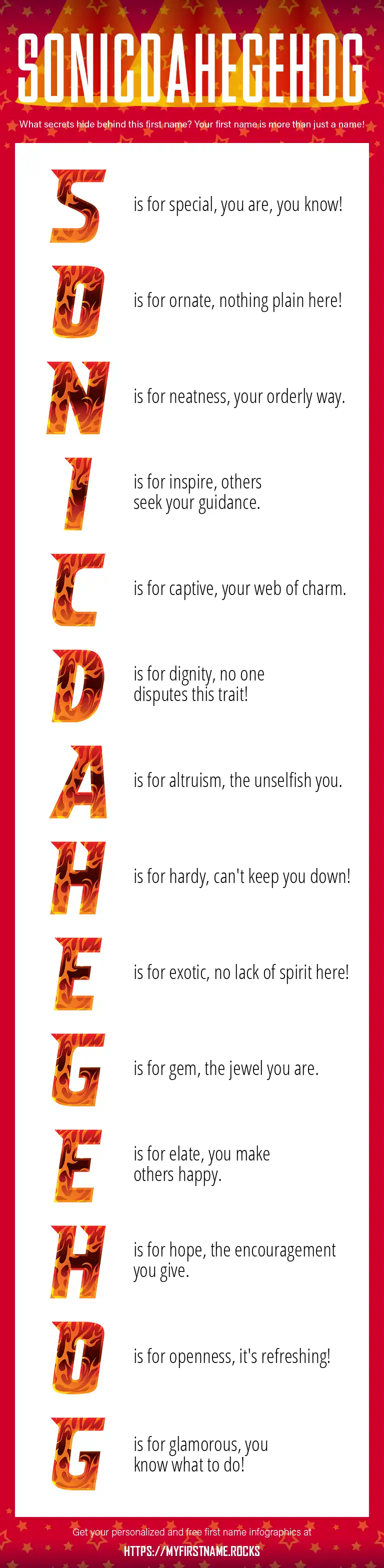 SONICDAHEGEHOG

What secrets hide behind this first name? Your first name is more than just a name!

S is for special, you are, you know!

O is for ornate, nothing plain here!

N is for neatness, your orderly way.

I is for inspire, others seek your guidance.

C is for captive, your web of charm.

D is for dignity, no one disputes this trait!

A is for altruism, the unselfish you.

H is for hardy, can't keep you down!

E is for exotic, no lack of spirit here!

G is for gem, the jewel you are.

E is for elate, you make others happy.

H is for hope, the encouragement you give.

O is for openness, it's refreshing!

G is for glamorous, you know what to do!

Get your personalized and free first name infographics at
HTTPS://MYFIRSTNAME.ROCKS