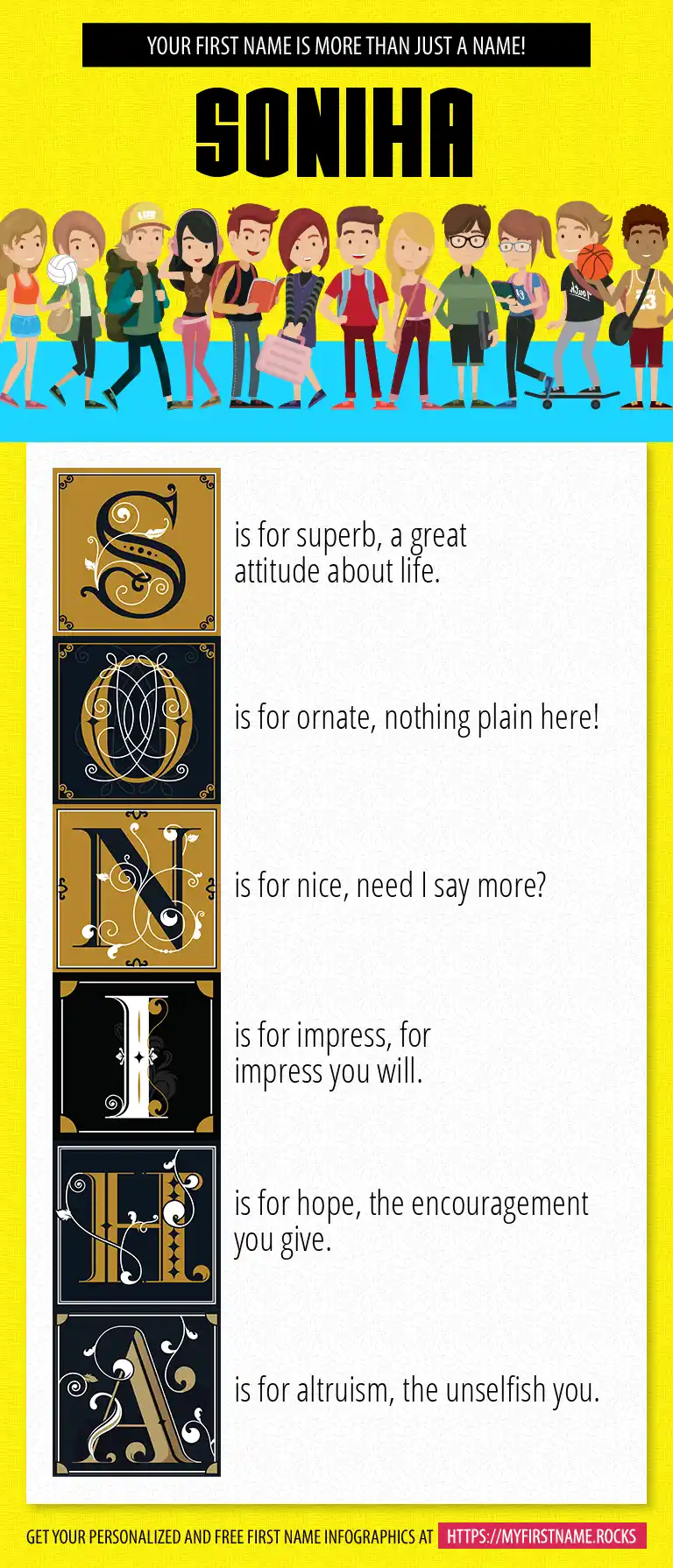 YOUR FIRST NAME IS MORE THAN JUST A NAME!

SONIHA

S is for superb, a great attitude about life.

O is for ornate, nothing plain here!

N is for nice, need I say more?

I is for impress, for impress you will.

H is for hope, the encouragement you give.

A is for altruism, the unselfish you.

GET YOUR PERSONALIZED AND FREE FIRST NAME INFOGRAPHICS AT HTTPS://MYFIRSTNAME.ROCKS