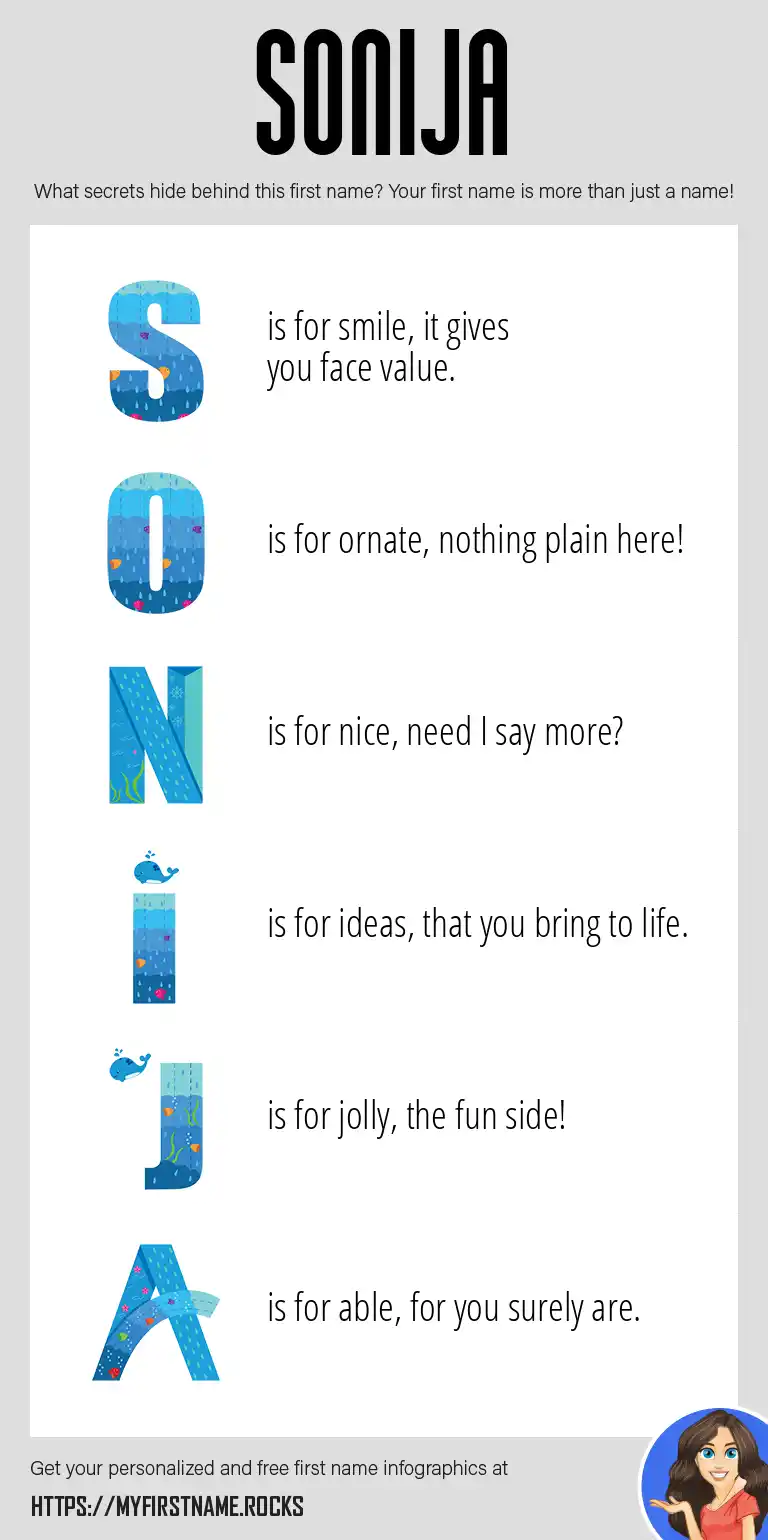 SONIJA

What secrets hide behind this first name? Your first name is more than just a name!

S is for smile, it gives you face value.

O is for ornate, nothing plain here!

N is for nice, need I say more?

I is for ideas, that you bring to life.

J is for jolly, the fun side!

A is for able, for you surely are.

Get your personalized and free first name infographics at

HTTPS://MYFIRSTNAME.ROCKS