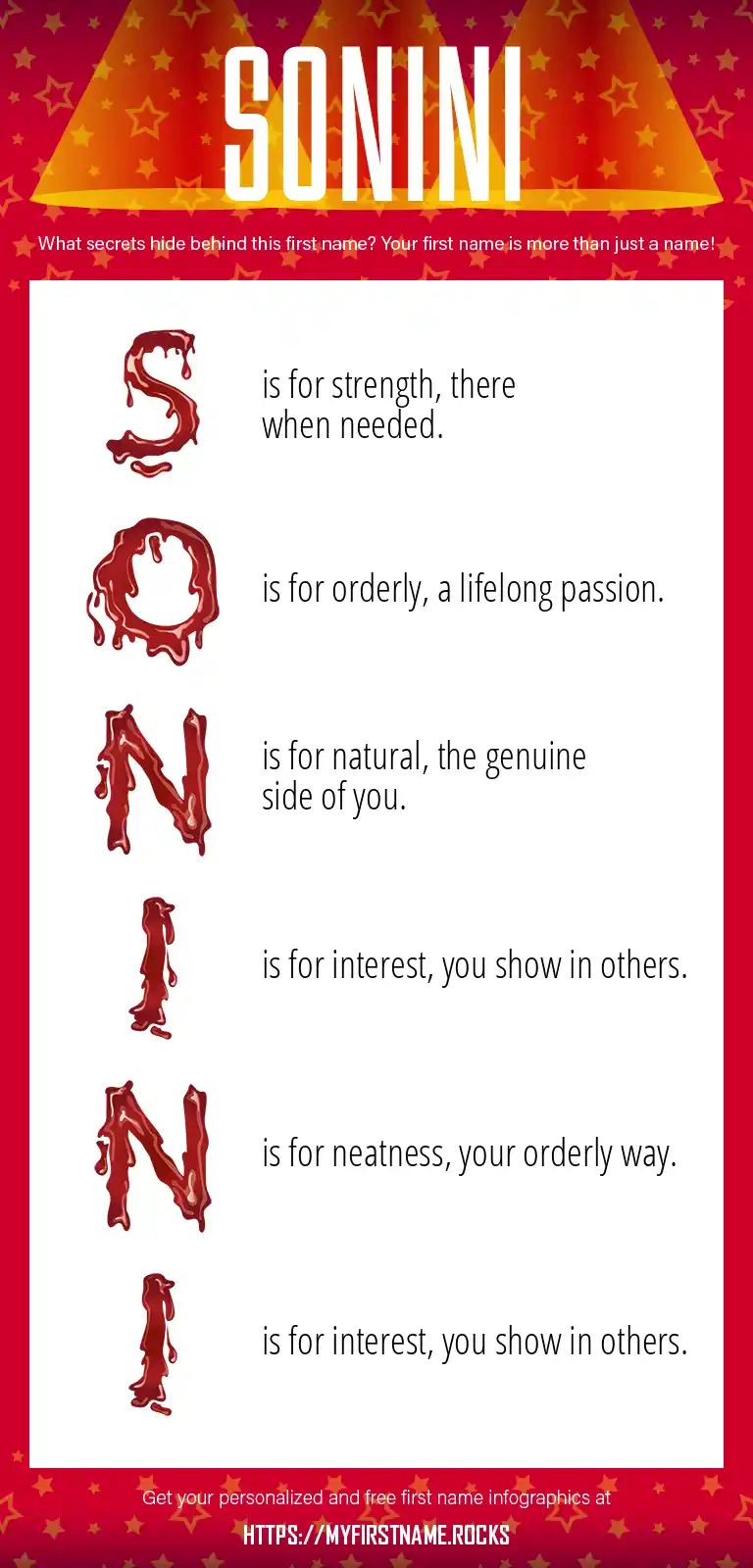 SONINI

What secrets hide behind this first name? Your first name is more than just a name!

S is for strength, there when needed.

O is for orderly, a lifelong passion.

N is for natural, the genuine side of you.

I is for interest, you show in others.

N is for neatness, your orderly way.

I is for interest, you show in others.

Get your personalized and free first name infographics at

HTTPS://MYFIRSTNAME.ROCKS