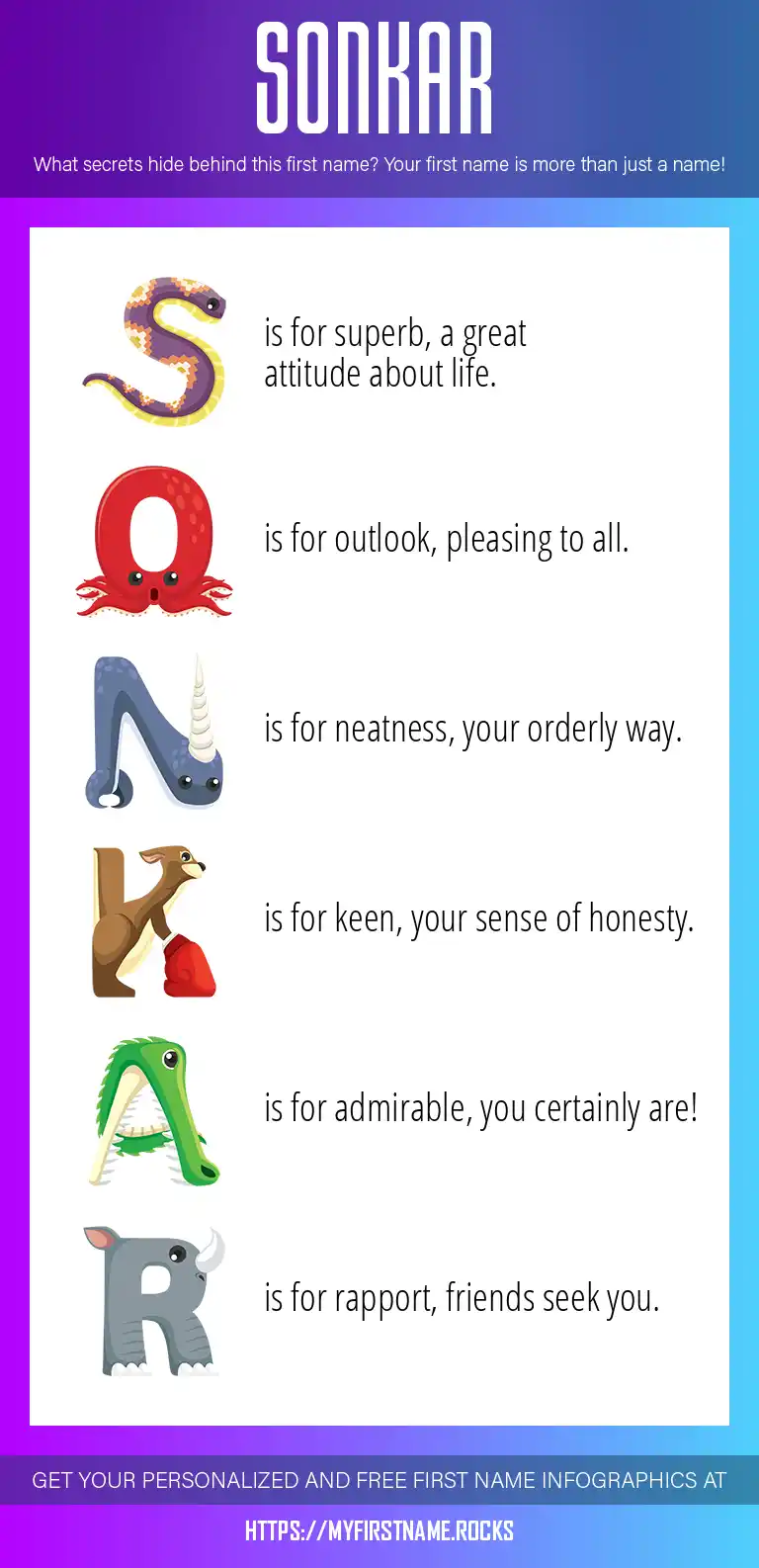 SONKAR

What secrets hide behind this first name? Your first name is more than just a name!

S is for superb, a great attitude about life.

O is for outlook, pleasing to all.

N is for neatness, your orderly way.

K is for keen, your sense of honesty.

A is for admirable, you certainly are!

R is for rapport, friends seek you.

GET YOUR PERSONALIZED AND FREE FIRST NAME INFOGRAPHICS AT

HTTPS://MYFIRSTNAME.ROCKS