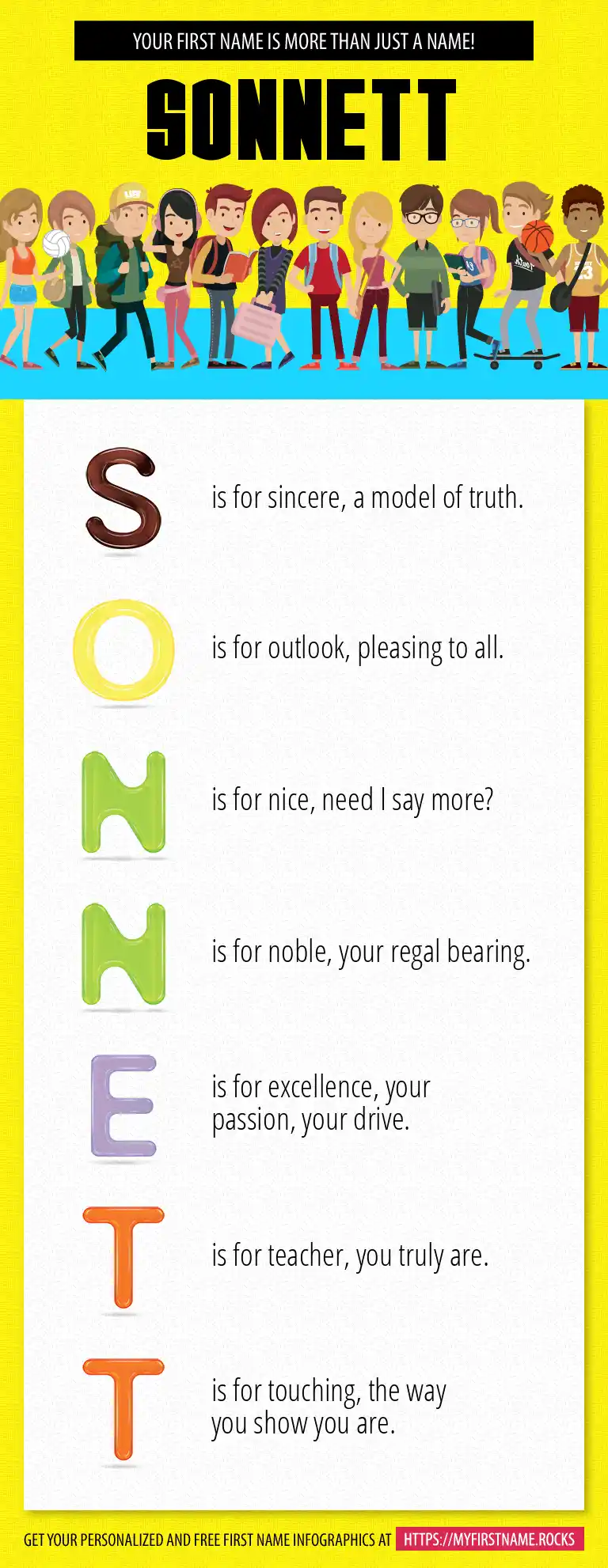 YOUR FIRST NAME IS MORE THAN JUST A NAME!

SONNETT

S is for sincere, a model of truth.

O is for outlook, pleasing to all.

N is for nice, need I say more?

N is for noble, your regal bearing.

E is for excellence, your passion, your drive.

T is for teacher, you truly are.

T is for touching, the way you show you are.

GET YOUR PERSONALIZED AND FREE FIRST NAME INFOGRAPHICS AT HTTPS://MYFIRSTNAME.ROCKS