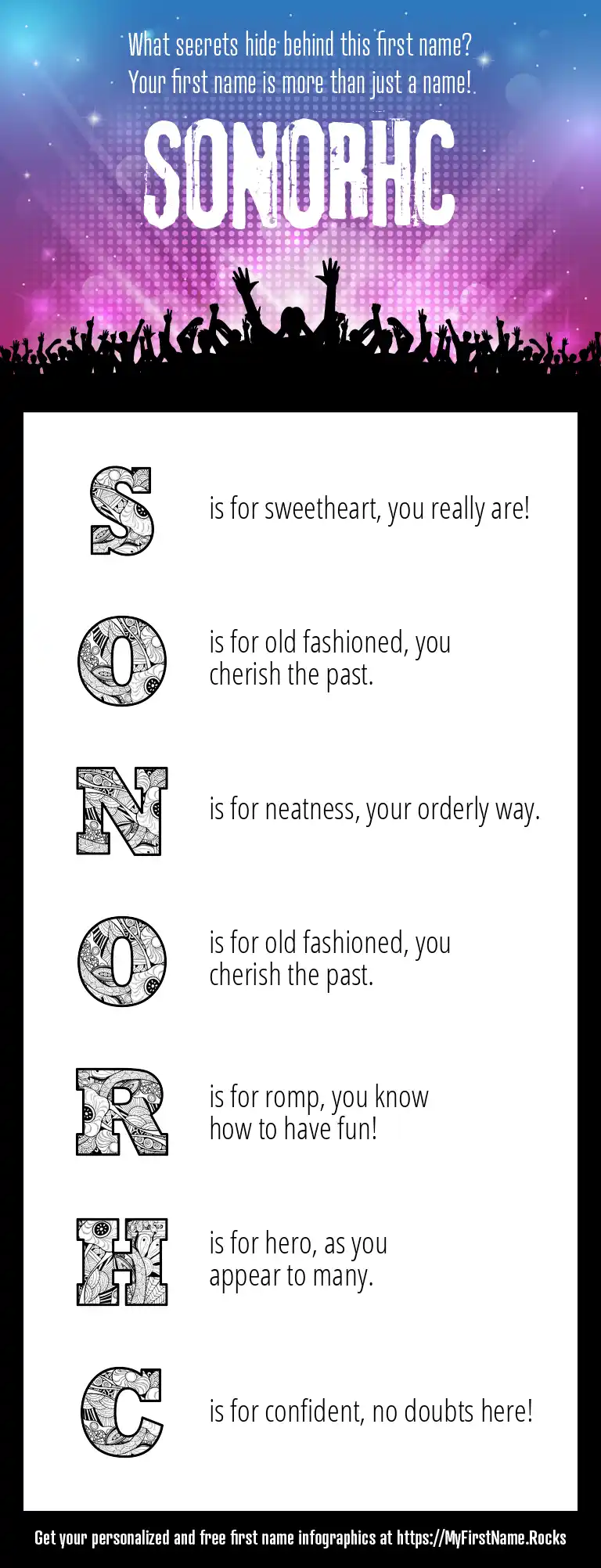 What secrets hide behind this first name?
Your first name is more than just a name!

SONORHC

S is for sweetheart, you really are!

O is for old fashioned, you cherish the past.

N is for neatness, your orderly way.

O is for old fashioned, you cherish the past.

R is for romp, you know how to have fun!

H is for hero, as you appear to many.

C is for confident, no doubts here!

Get your personalized and free first name infographics at https://MyFirstName.Rocks