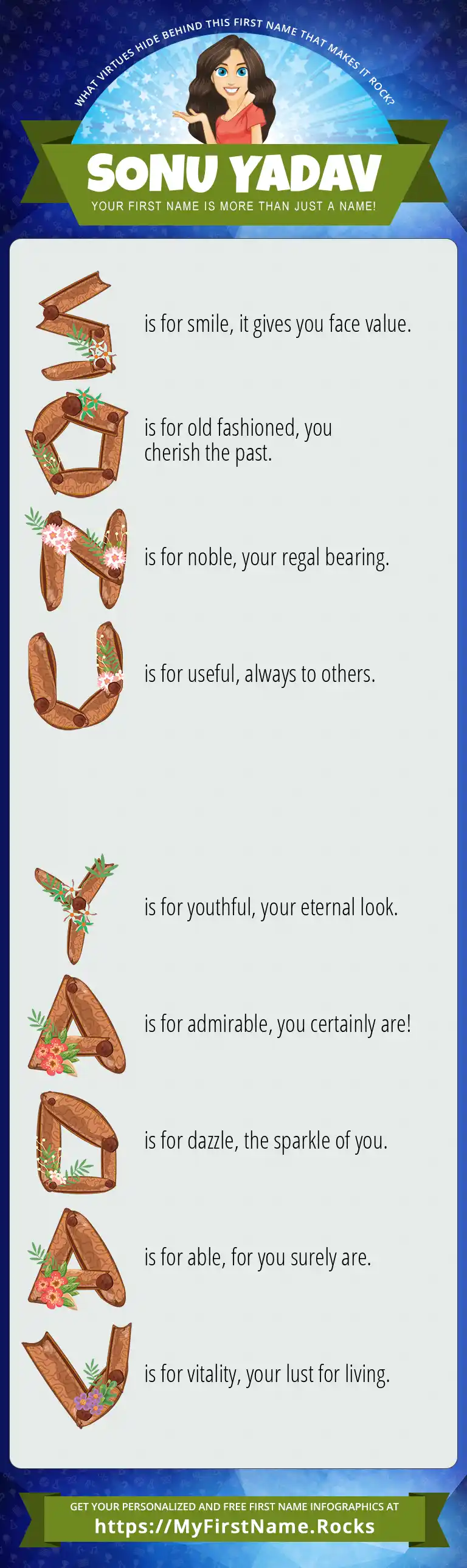 WHAT VIRTUES HIDE BEHIND THIS FIRST NAME THAT MAKES IT ROCK?

SONU YADAV

YOUR FIRST NAME IS MORE THAN JUST A NAME!

S is for smile, it gives you face value.

O is for old fashioned, you cherish the past.

N is for noble, your regal bearing.

U is for useful, always to others.

Y is for youthful, your eternal look.

A is for admirable, you certainly are!

D is for dazzle, the sparkle of you.

A is for able, for you surely are.

V is for vitality, your lust for living.

GET YOUR PERSONALIZED AND FREE FIRST NAME INFOGRAPHICS AT

https://MyFirstName.Rocks