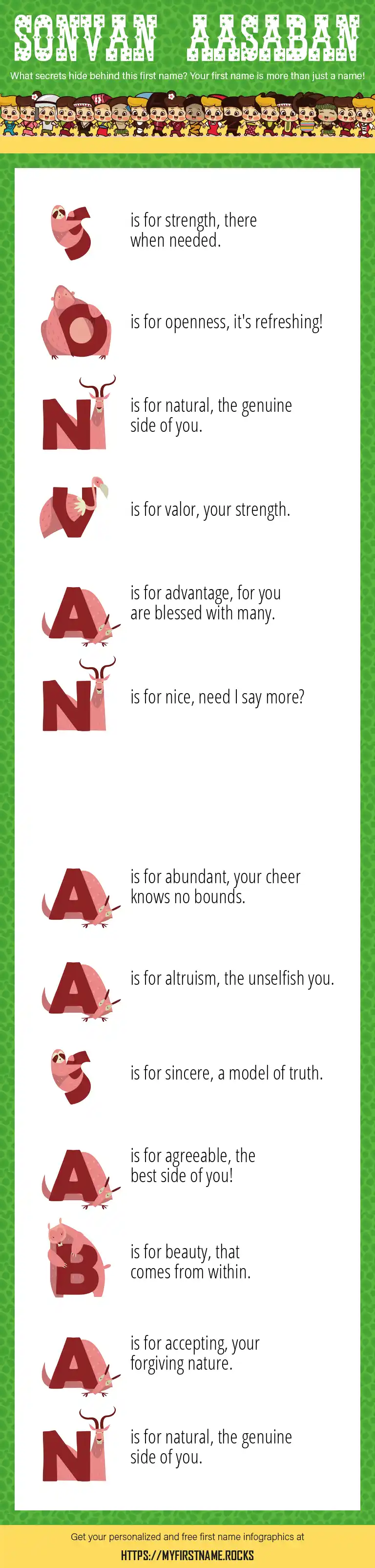 SONVAN AASABAN

What secrets hide behind this first name? Your first name is more than just a name!

S is for strength, there when needed.

O is for openness, it's refreshing!

N is for natural, the genuine side of you.

V is for valor, your strength.

A is for advantage, for you are blessed with many.

N is for nice, need I say more?

A is for abundant, your cheer knows no bounds.

A is for altruism, the unselfish you.

S is for sincere, a model of truth.

A is for agreeable, the best side of you!

B is for beauty, that comes from within.

A is for accepting, your forgiving nature.

N is for natural, the genuine side of you.

Get your personalized and free first name infographics at

HTTPS://MYFIRSTNAME.ROCKS