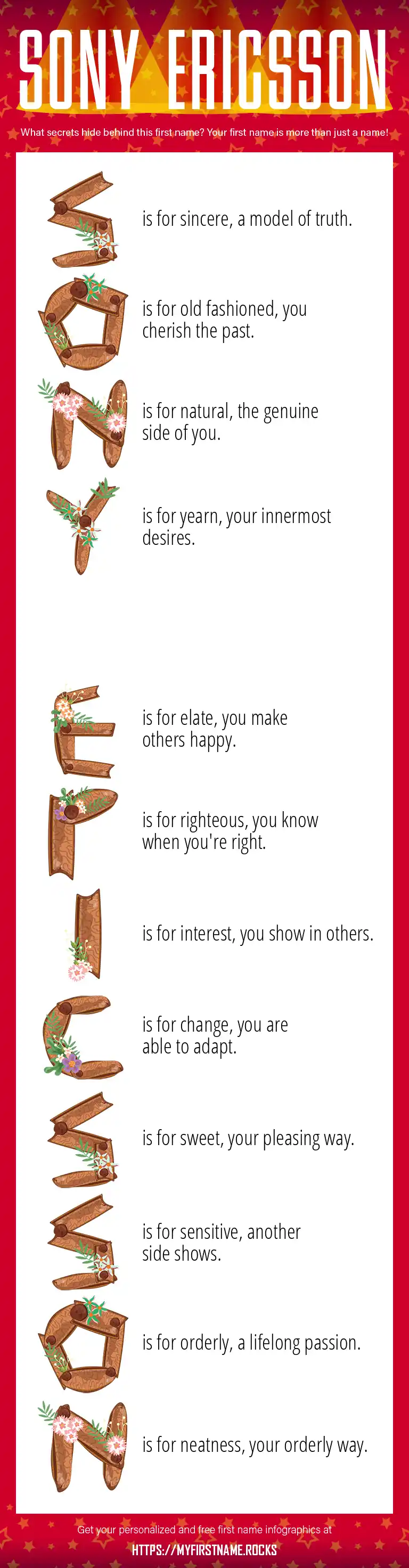 SONY ERICSSON

What secrets hide behind this first name? Your first name is more than just a name!

S is for sincere, a model of truth.

O is for old fashioned, you cherish the past.

N is for natural, the genuine side of you.

Y is for yearn, your innermost desires.

E is for elate, you make others happy.

R is for righteous, you know when you're right.

I is for interest, you show in others.

C is for change, you are able to adapt.

S is for sweet, your pleasing way.

S is for sensitive, another side shows.

O is for orderly, a lifelong passion.

N is for neatness, your orderly way.

Get your personalized and free first name infographics at

HTTPS://MYFIRSTNAME.ROCKS