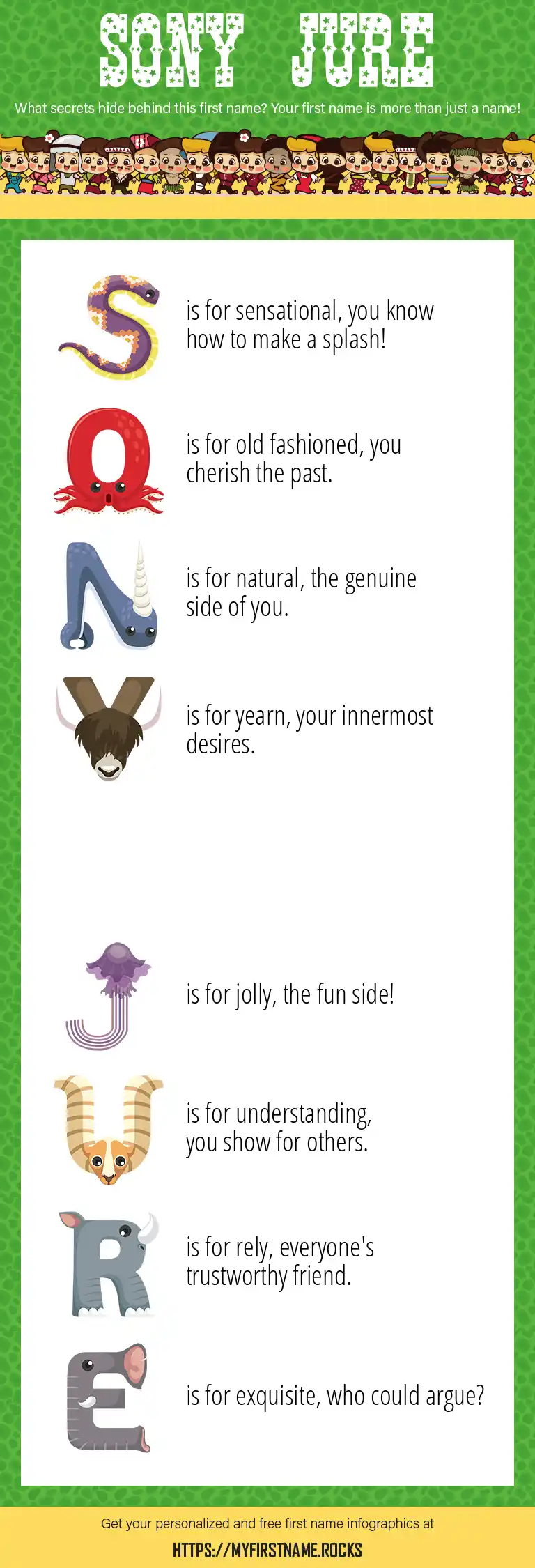 SONY JURE

What secrets hide behind this first name? Your first name is more than just a name!

S is for sensational, you know how to make a splash!

O is for old fashioned, you cherish the past.

N is for natural, the genuine side of you.

Y is for yearn, your innermost desires.

J is for jolly, the fun side!

U is for understanding, you show for others.

R is for rely, everyone's trustworthy friend.

E is for exquisite, who could argue?

Get your personalized and free first name infographics at

HTTPS://MYFIRSTNAME.ROCKS