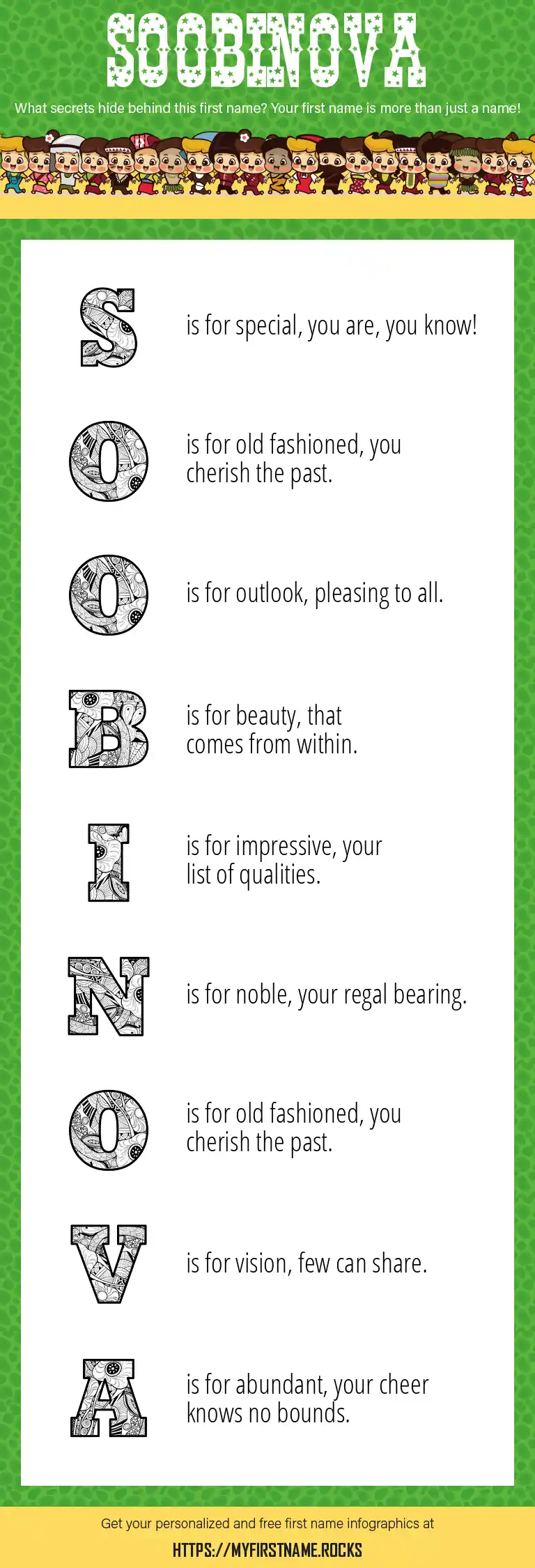 SOOBINOVA

What secrets hide behind this first name? Your first name is more than just a name!

S is for special, you are, you know!

O is for old fashioned, you cherish the past.

O is for outlook, pleasing to all.

B is for beauty, that comes from within.

I is for impressive, your list of qualities.

N is for noble, your regal bearing.

O is for old fashioned, you cherish the past.

V is for vision, few can share.

A is for abundant, your cheer knows no bounds.

Get your personalized and free first name infographics at

HTTPS://MYFIRSTNAME.ROCKS