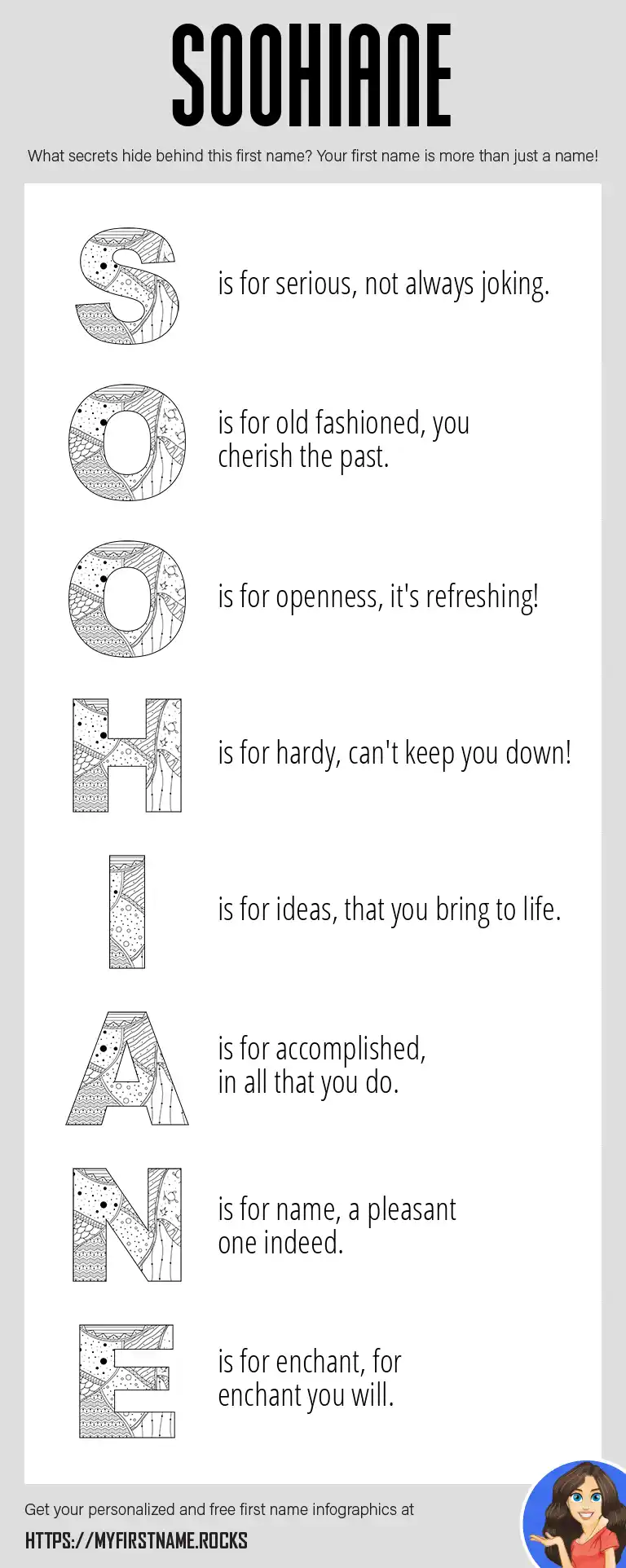 SOOHIANE

What secrets hide behind this first name? Your first name is more than just a name!

S is for serious, not always joking.

O is for old fashioned, you cherish the past.

O is for openness, it's refreshing!

H is for hardy, can't keep you down!

I is for ideas, that you bring to life.

A is for accomplished, in all that you do.

N is for name, a pleasant one indeed.

E is for enchant, for enchant you will.

Get your personalized and free first name infographics at
HTTPS://MYFIRSTNAME.ROCKS