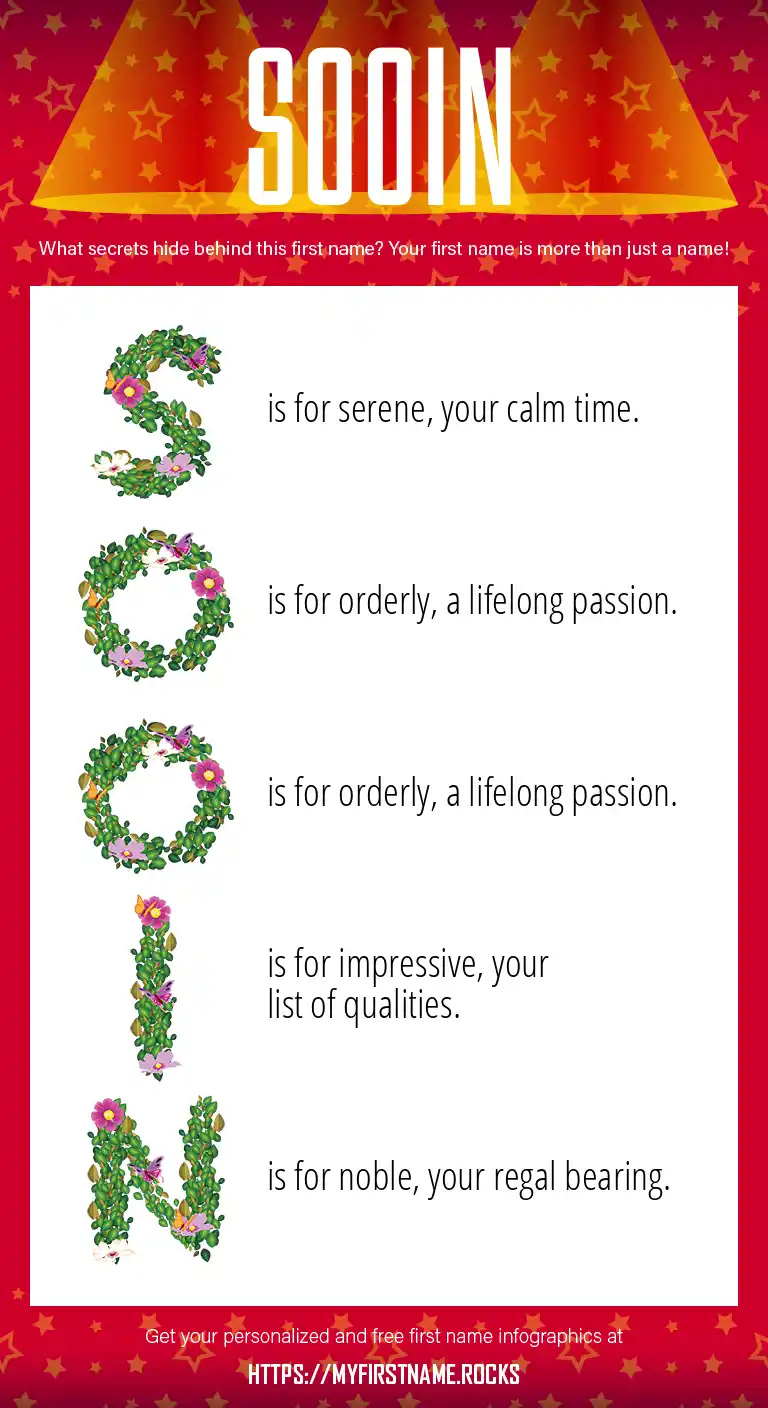 SOOIN

What secrets hide behind this first name? Your first name is more than just a name!

S is for serene, your calm time.

O is for orderly, a lifelong passion.

O is for orderly, a lifelong passion.

I is for impressive, your list of qualities.

N is for noble, your regal bearing.

Get your personalized and free first name infographics at

HTTPS://MYFIRSTNAME.ROCKS