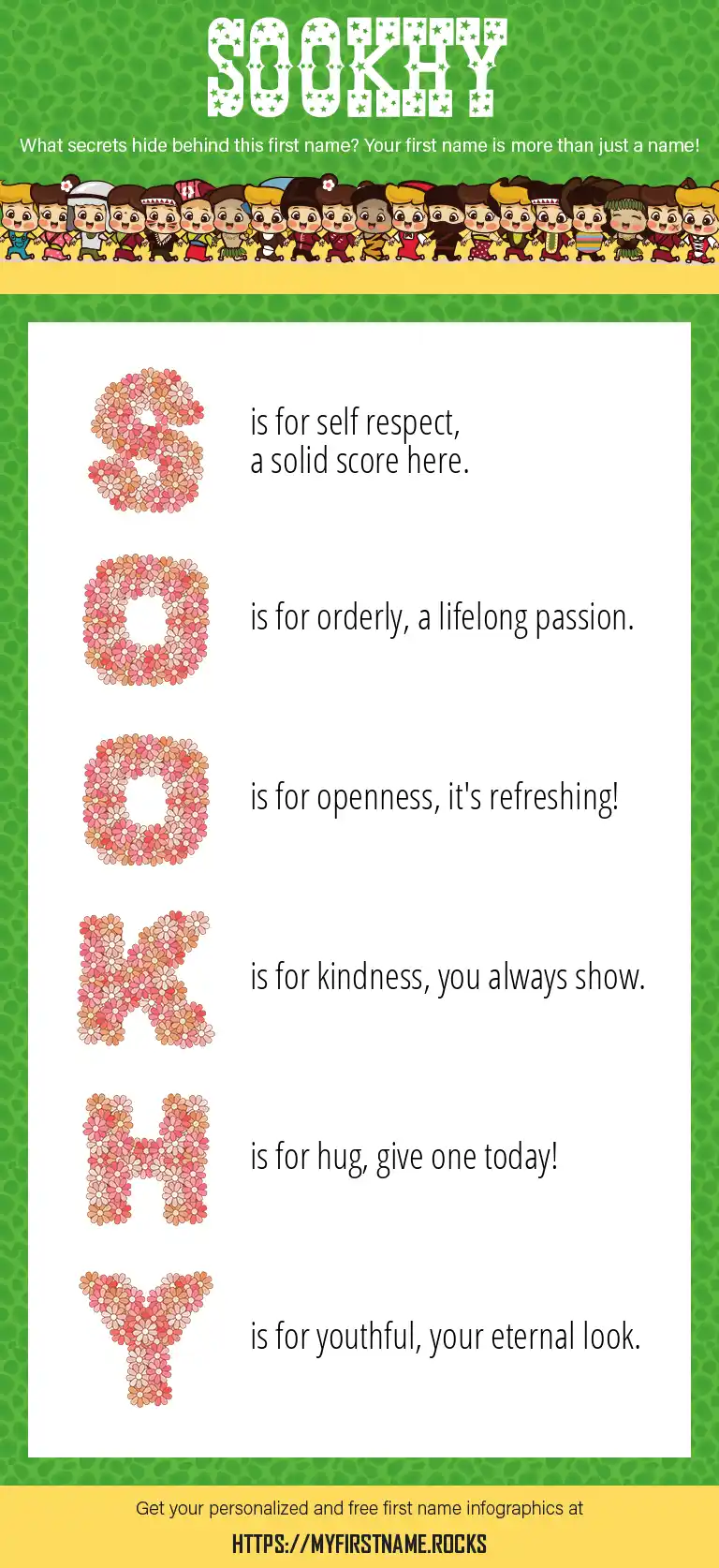 SOOKHY

What secrets hide behind this first name? Your first name is more than just a name!

S is for self respect, a solid score here.

O is for orderly, a lifelong passion.

O is for openness, it's refreshing!

K is for kindness, you always show.

H is for hug, give one today!

Y is for youthful, your eternal look.

Get your personalized and free first name infographics at

HTTPS://MYFIRSTNAME.ROCKS