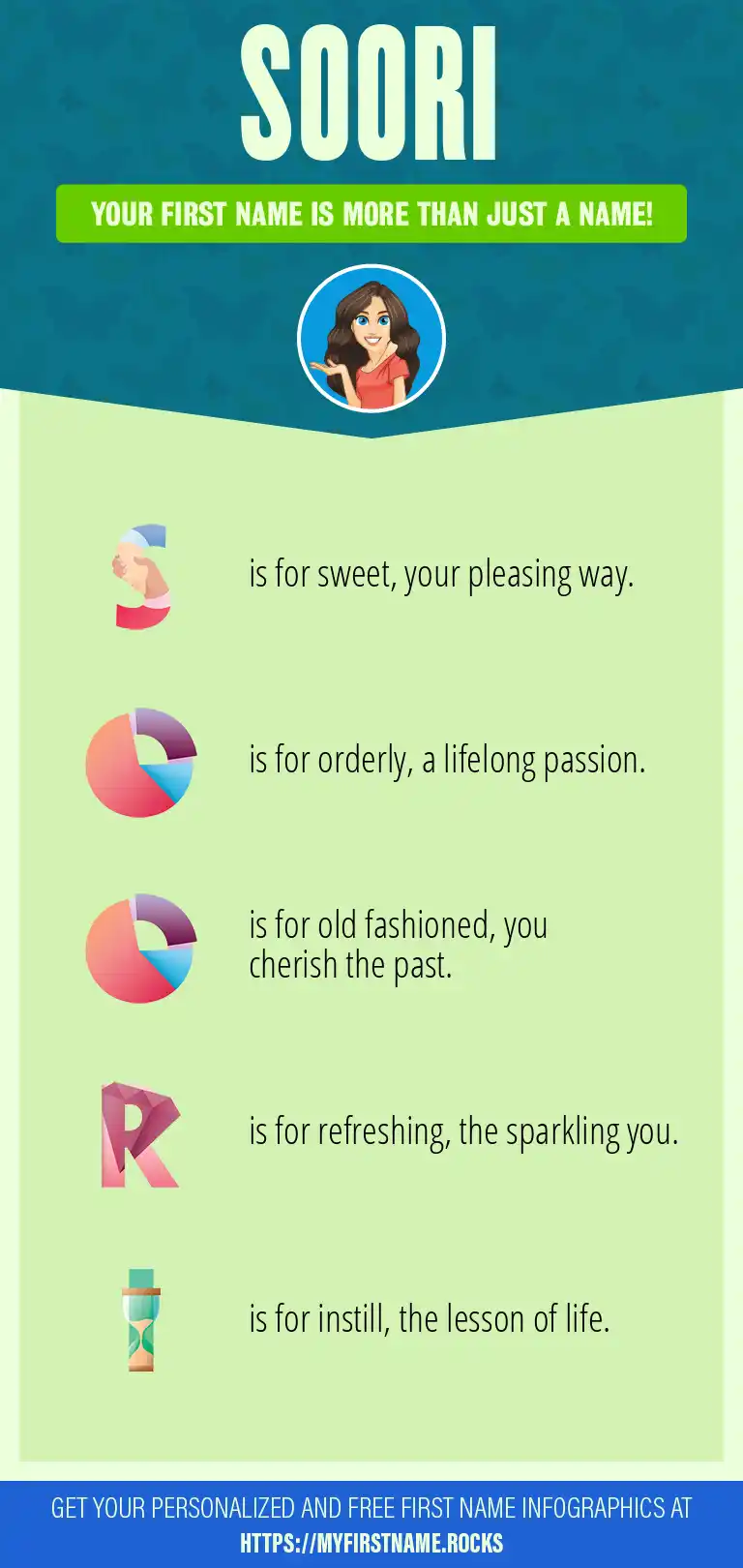 SOORI

YOUR FIRST NAME IS MORE THAN JUST A NAME!

S is for sweet, your pleasing way.

O is for orderly, a lifelong passion.

O is for old fashioned, you cherish the past.

R is for refreshing, the sparkling you.

I is for instill, the lesson of life.

GET YOUR PERSONALIZED AND FREE FIRST NAME INFOGRAPHICS AT HTTPS://MYFIRSTNAME.ROCKS