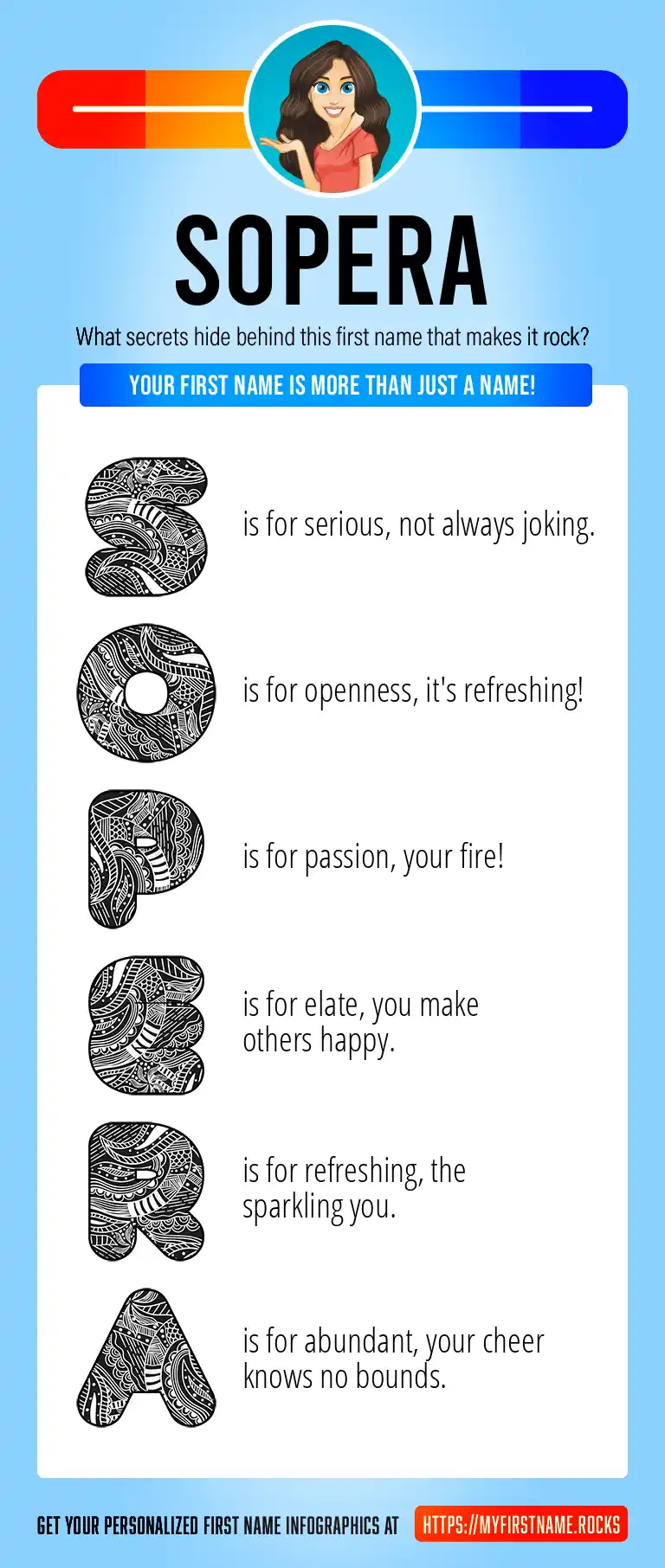 SOPERA

What secrets hide behind this first name that makes it rock?

YOUR FIRST NAME IS MORE THAN JUST A NAME!

S is for serious, not always joking.

O is for openness, it's refreshing!

P is for passion, your fire!

E is for elate, you make others happy.

R is for refreshing, the sparkling you.

A is for abundant, your cheer knows no bounds.

GET YOUR PERSONALIZED FIRST NAME INFOGRAPHICS AT HTTPS://MYFIRSTNAME.ROCKS